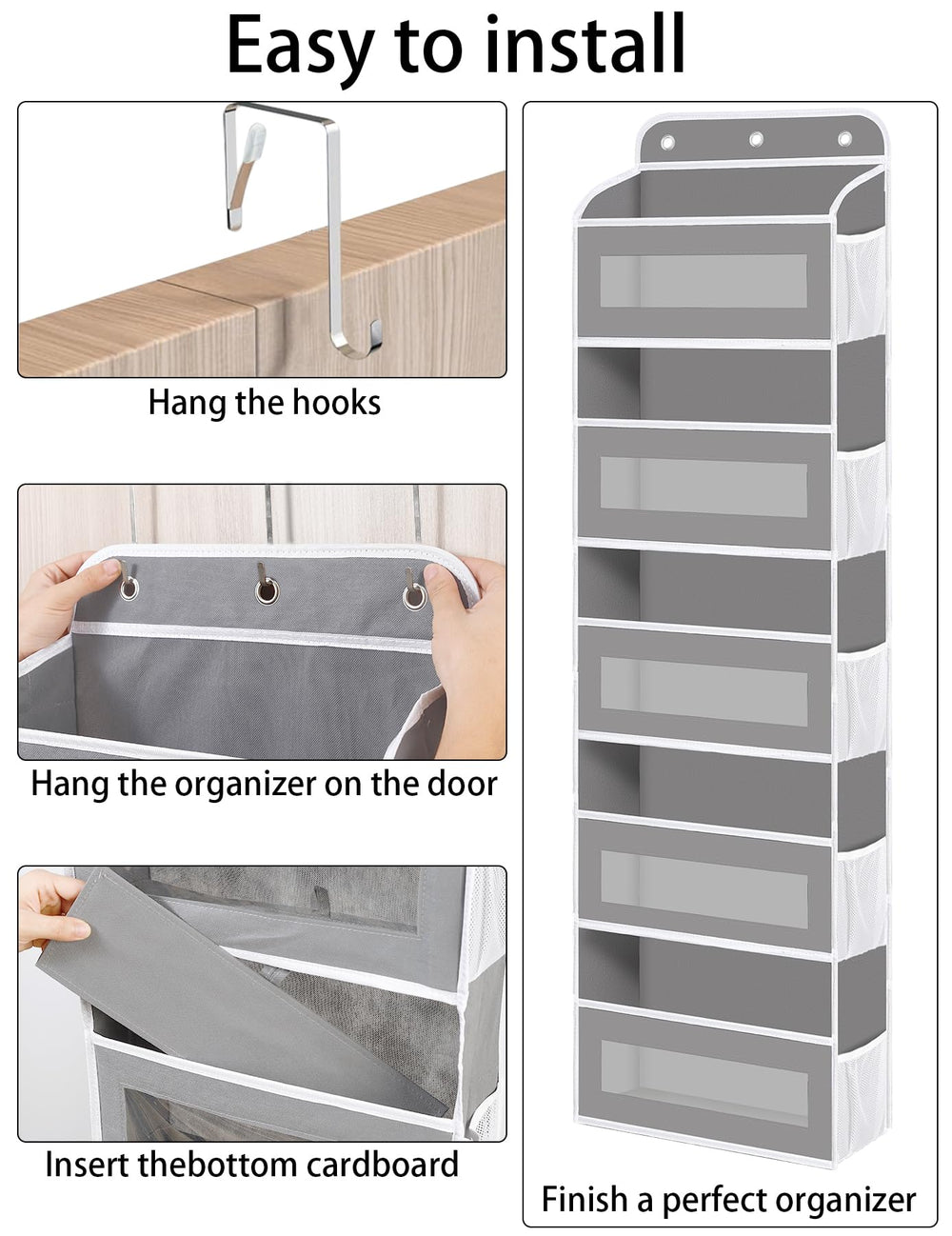 Easy to install

Hang the hooks

Hang the organizer on the door

Insert thebottom cardboard

Finish a perfect organizer