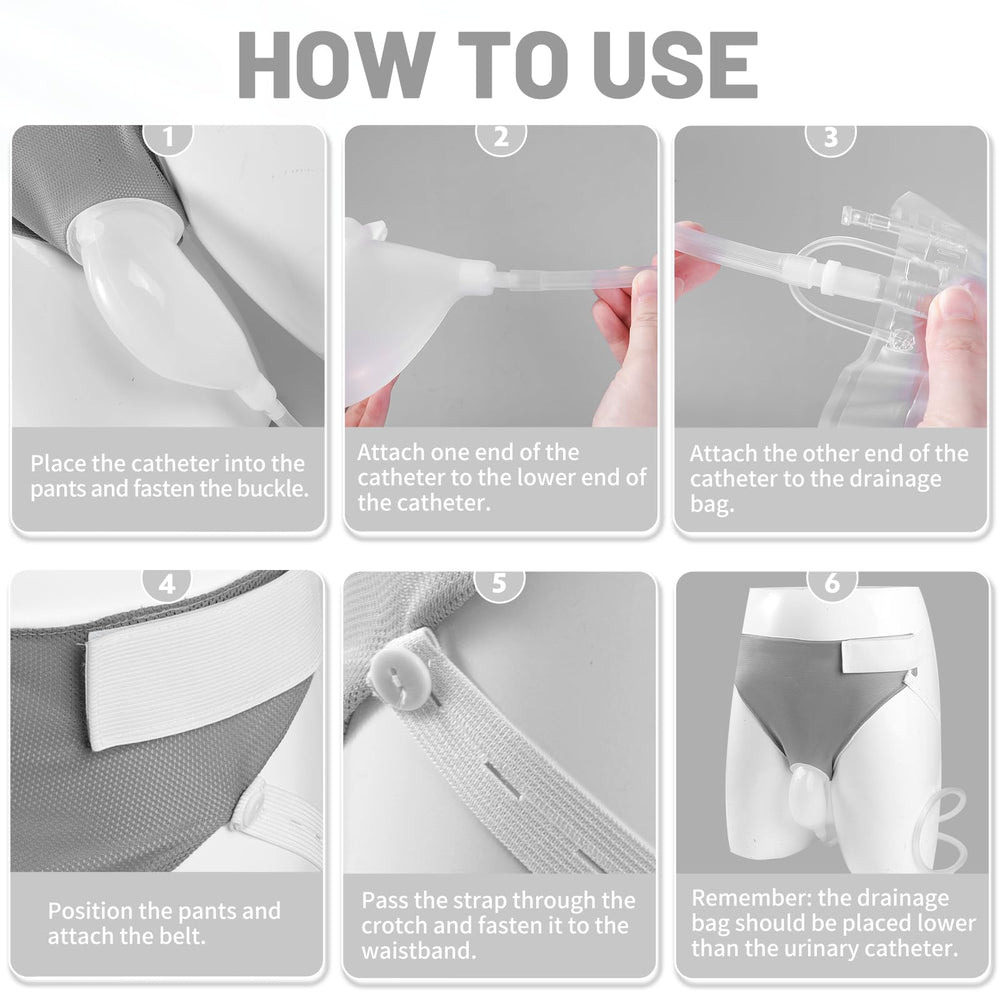 HOW TO USE

1

Place the catheter into the pants and fasten the buckle.

2

Attach one end of the catheter to the lower end of the catheter.

3

Attach the other end of the catheter to the drainage bag.

4

Position the pants and attach the belt.

5

Pass the strap through the crotch and fasten it to the waistband.

6

Remember: the drainage bag should be placed lower than the urinary catheter.