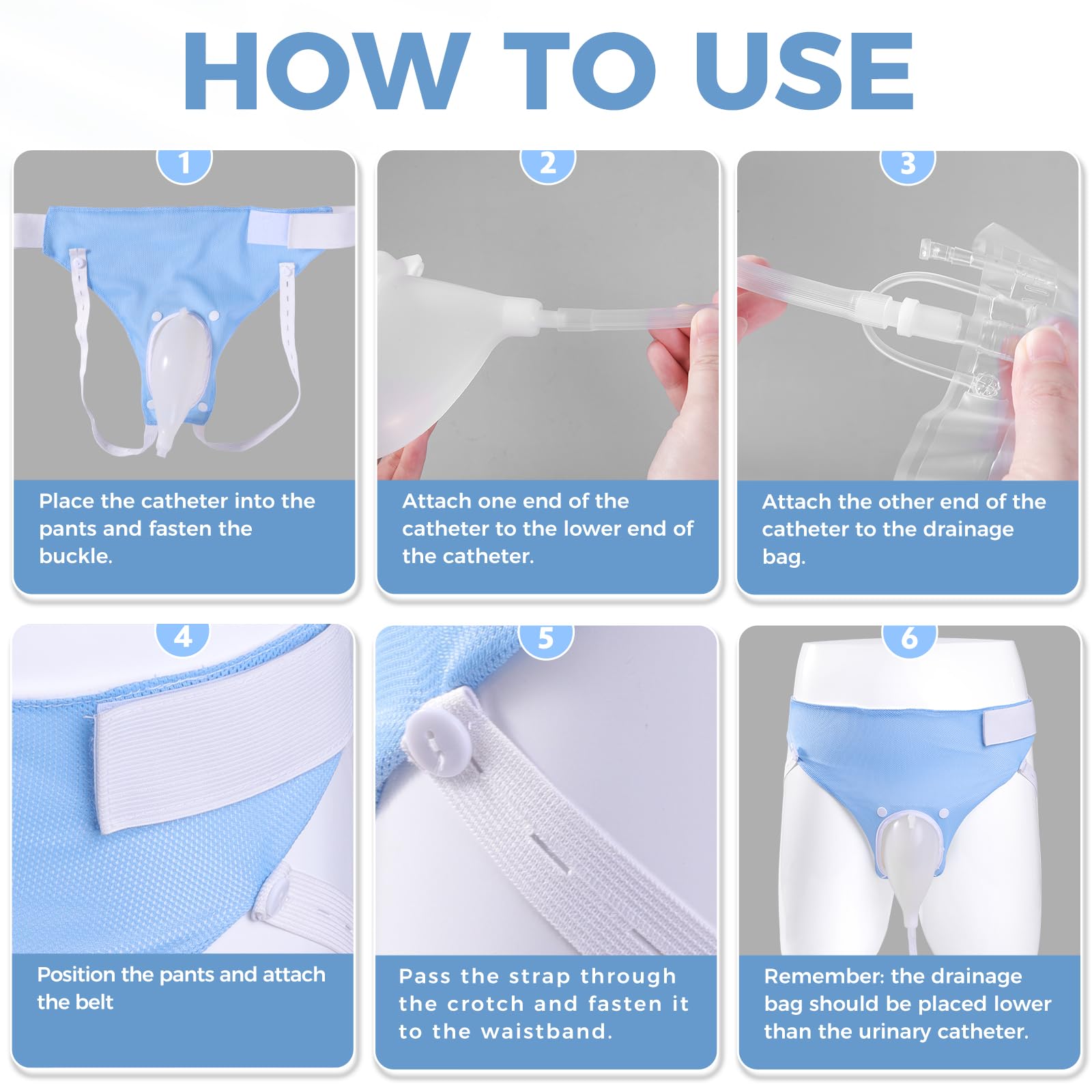 HOW TO USE

1

Place the catheter into the pants and fasten the buckle.

2

Attach one end of the catheter to the lower end of the catheter.

3

Attach the other end of the catheter to the drainage bag.

4

Position the pants and attach the belt

5

Pass the strap through the crotch and fasten it to the waistband.

6

Remember: the drainage bag should be placed lower than the urinary catheter.