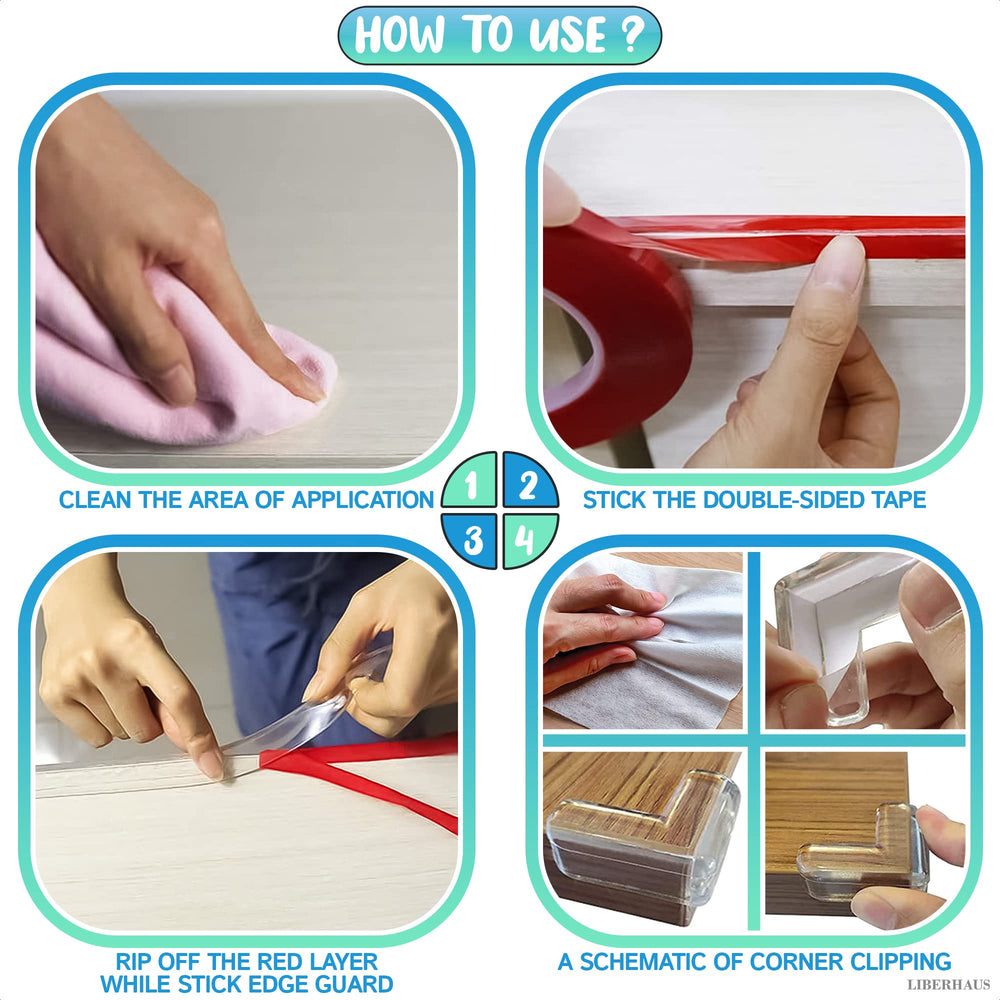 HOW TO USE ?

CLEAN THE AREA OF APPLICATION

1 2 3 4

STICK THE DOUBLE-SIDED TAPE

RIP OFF THE RED LAYER WHILE STICK EDGE GUARD

A SCHEMATIC OF CORNER CLIPPING

LIBERHAUS