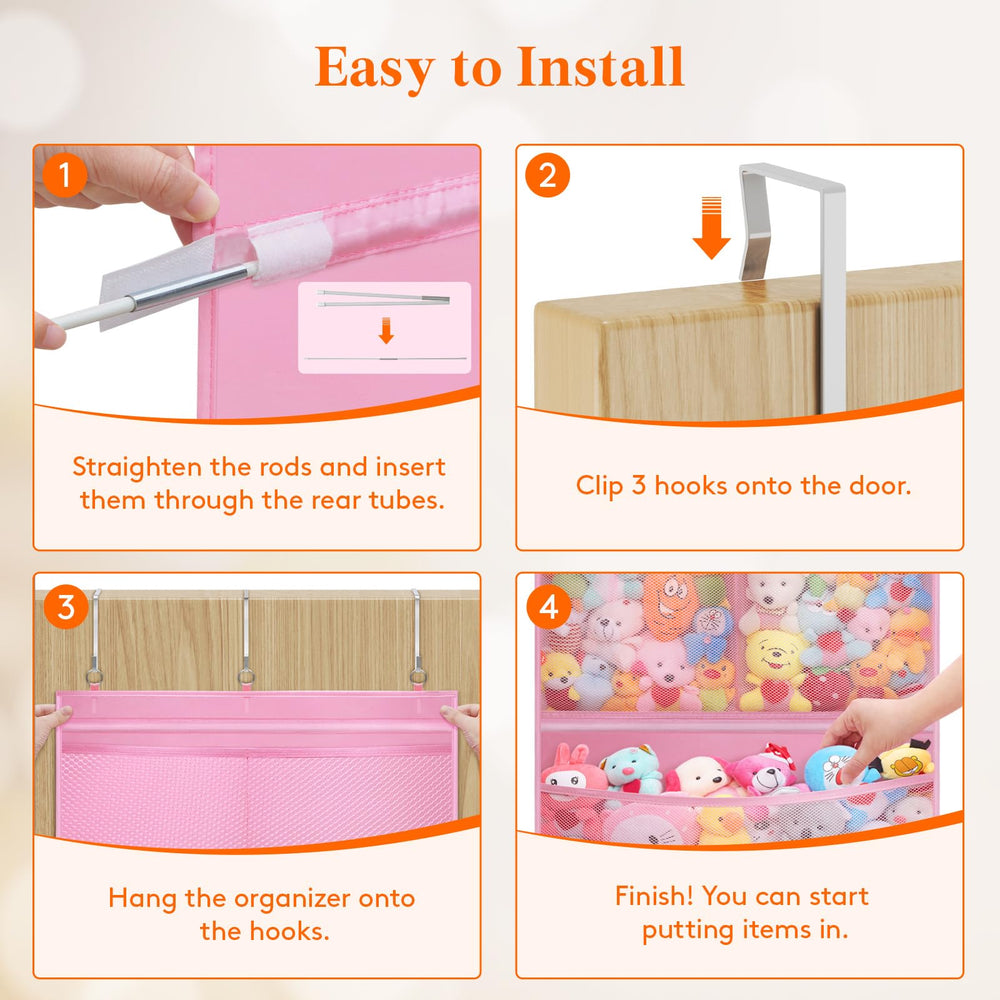 Easy to Install

1

Straighten the rods and insert them through the rear tubes.

2

Clip 3 hooks onto the door.

3

Hang the organizer onto the hooks.

4

Finish! You can start putting items in.