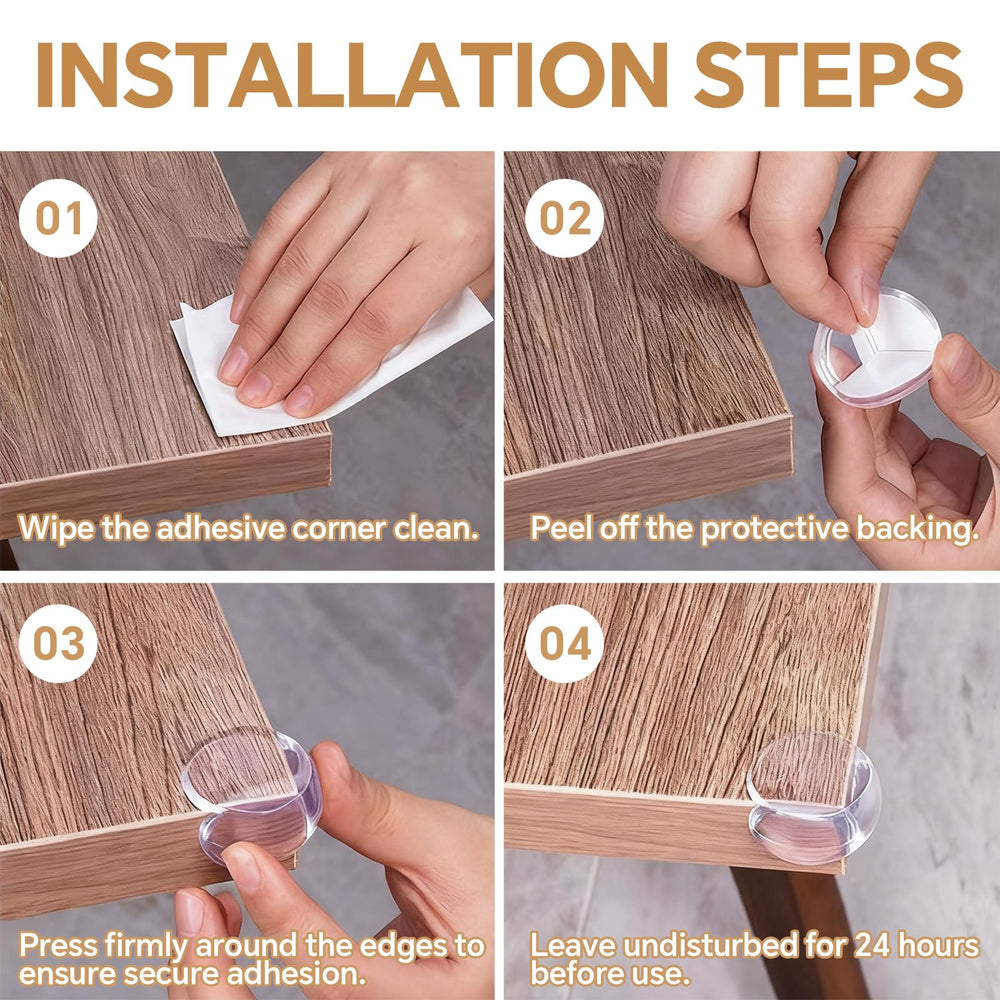 INSTALLATION STEPS

01

Wipe the adhesive corner clean.

02

Peel off the protective backing.

03

Press firmly around the edges to ensure secure adhesion.

04

Leave undisturbed for 24 hours before use.