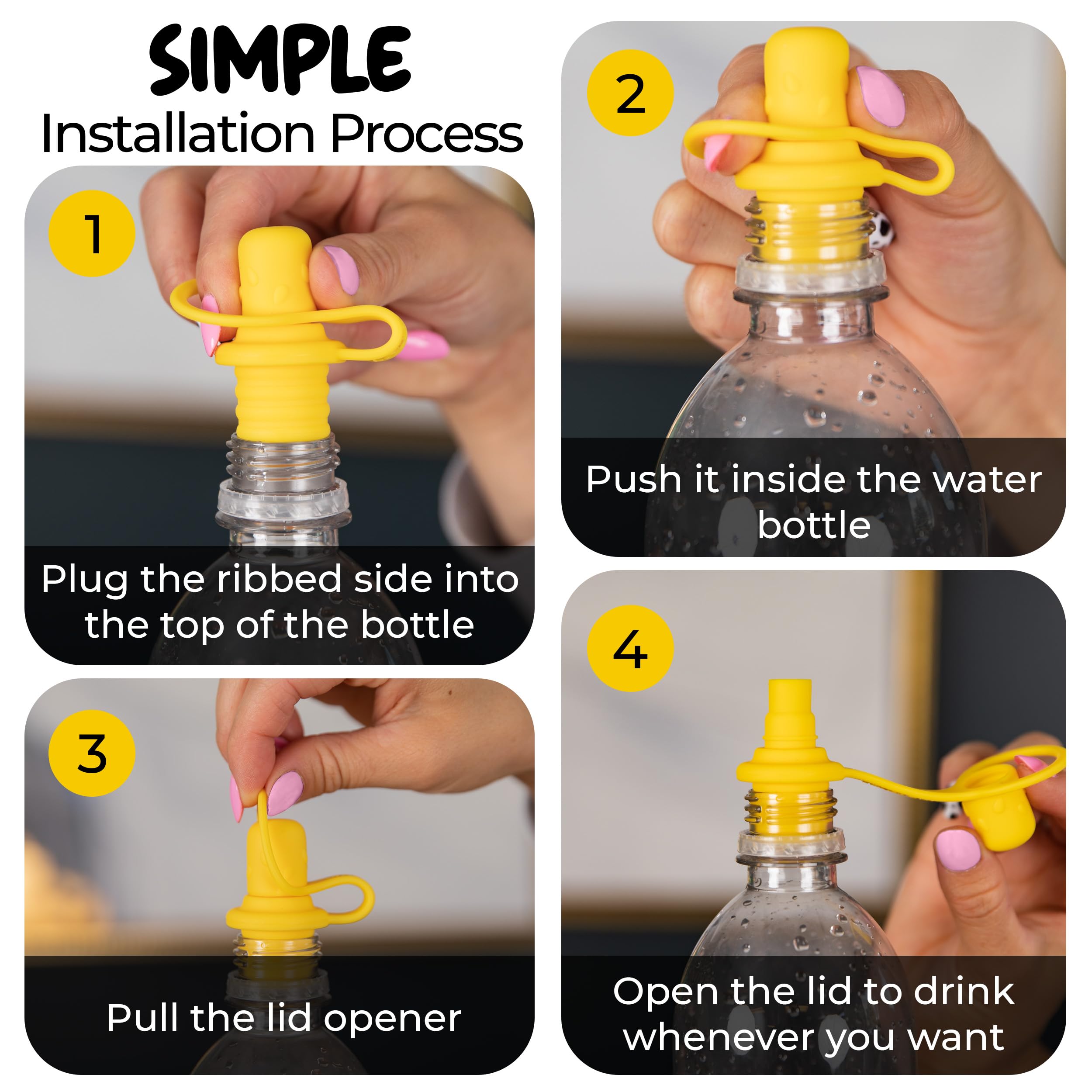 SIMPLE
Installation Process

1
Plug the ribbed side into the top of the bottle

2
Push it inside the water bottle

3
Pull the lid opener

4
Open the lid to drink whenever you want