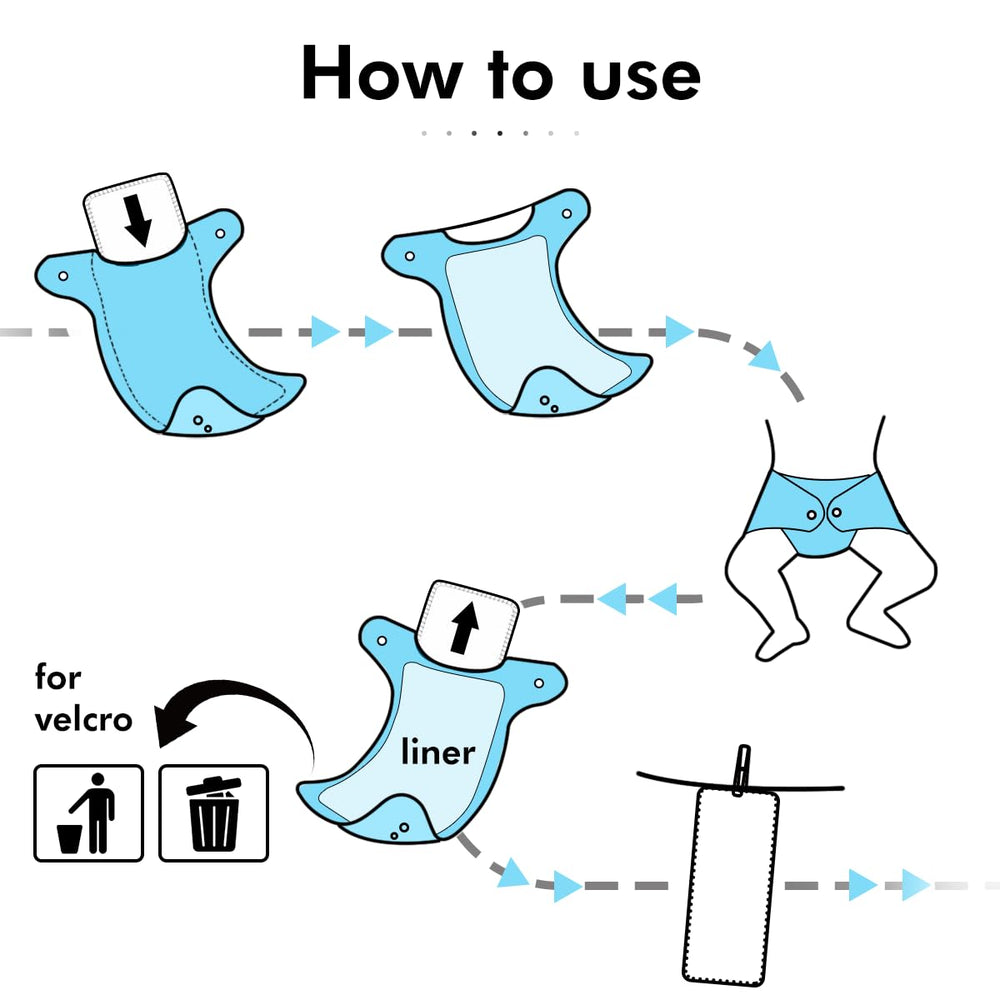 How to use

for velcro

liner