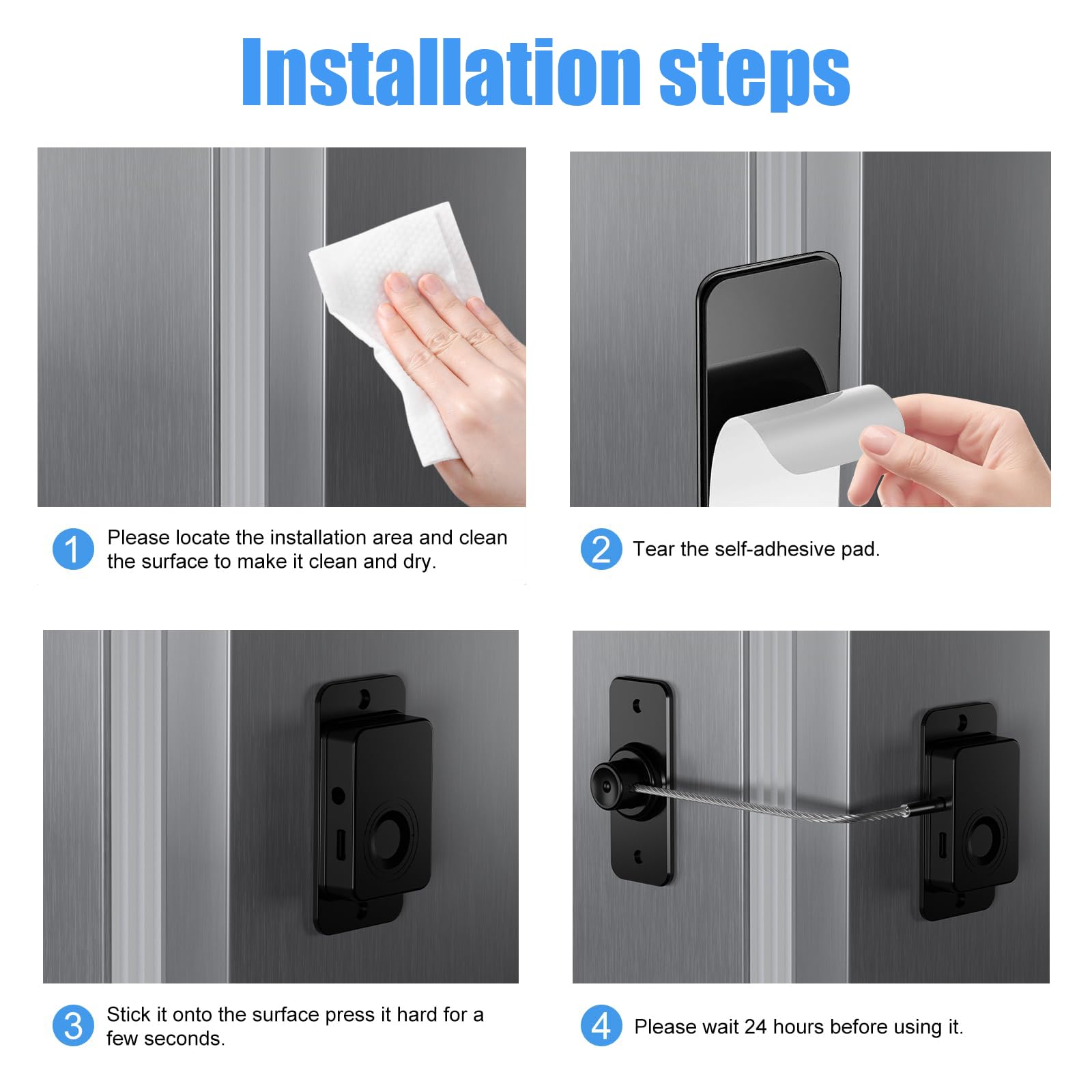 Installation steps

1 Please locate the installation area and clean the surface to make it clean and dry.

2 Tear the self-adhesive pad.

3 Stick it onto the surface press it hard for a few seconds.

4 Please wait 24 hours before using it.