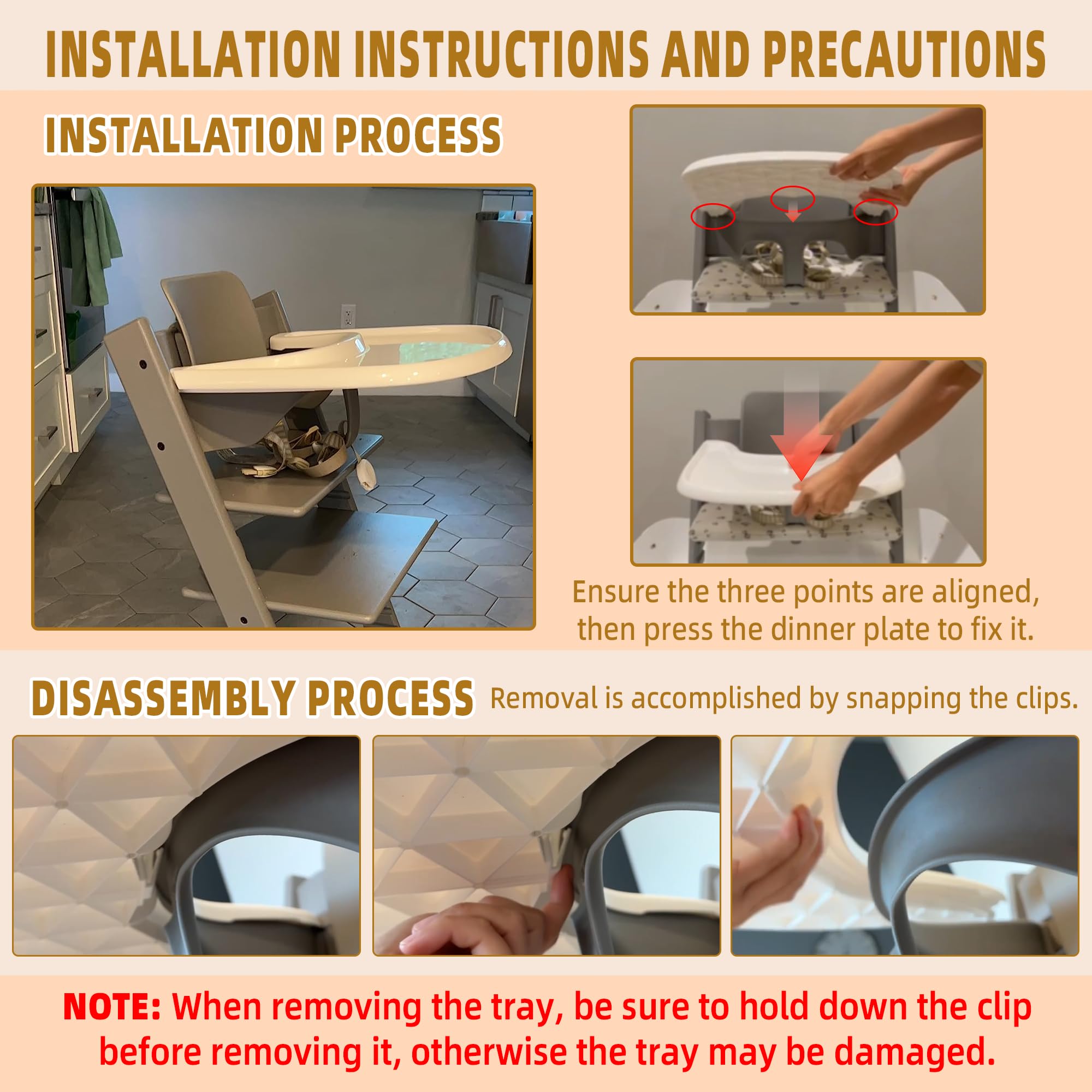 INSTALLATION INSTRUCTIONS AND PRECAUTIONS

INSTALLATION PROCESS

Ensure the three points are aligned, then press the dinner plate to fix it.

DISASSEMBLY PROCESS Removal is accomplished by snapping the clips.

NOTE: When removing the tray, be sure to hold down the clip before removing it, otherwise the tray may be damaged.