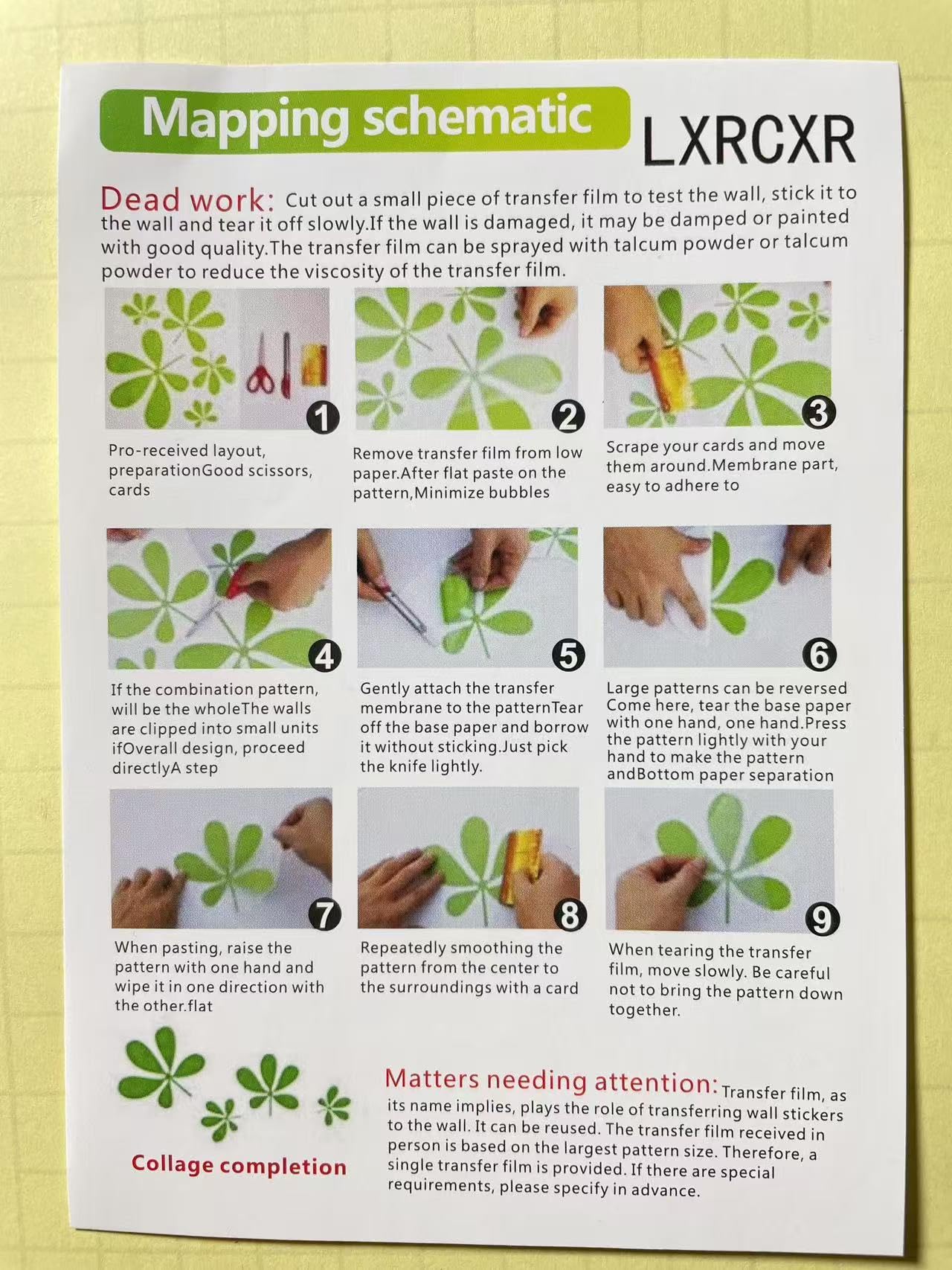 Mapping schematic

LXRCXR

Dead work: Cut out a small piece of transfer film to test the wall, stick it to the wall and tear it off slowly.If the wall is damaged, it may be damped or painted with good quality.The transfer film can be sprayed with talcum powder or talcum powder to reduce the viscosity of the transfer film.

1

Pro-received layout, preparationGood scissors, cards

2

Remove transfer film from low paper.After flat paste on the pattern,Minimize bubbles

3

Scrape your cards and move them around.Membrane part, easy to adhere to

4

If the combination pattern, will be the wholeThe walls are clipped into small units ifOverall design, proceed directlyA step

5

Gently attach the transfer membrane to the patternTear off the base paper and borrow it without sticking.Just pick the knife lightly.

6

Large patterns can be reversed Come here, tear the base paper with one hand, one hand.Press the pattern lightly with your hand to make the pattern andBottom paper separation

7

When pasting, raise the pattern with one hand and wipe it in one direction with the other.flat

8

Repeatedly smoothing the pattern from the center to the surroundings with a card

9

When tearing the transfer film, move slowly. Be careful not to bring the pattern down together.

Collage completion

Matters needing attention: Transfer film, as its name implies, plays the role of transferring wall stickers to the wall. It can be reused. The transfer film received in person is based on the largest pattern size. Therefore, a single transfer film is provided. If there are special requirements, please specify in advance.