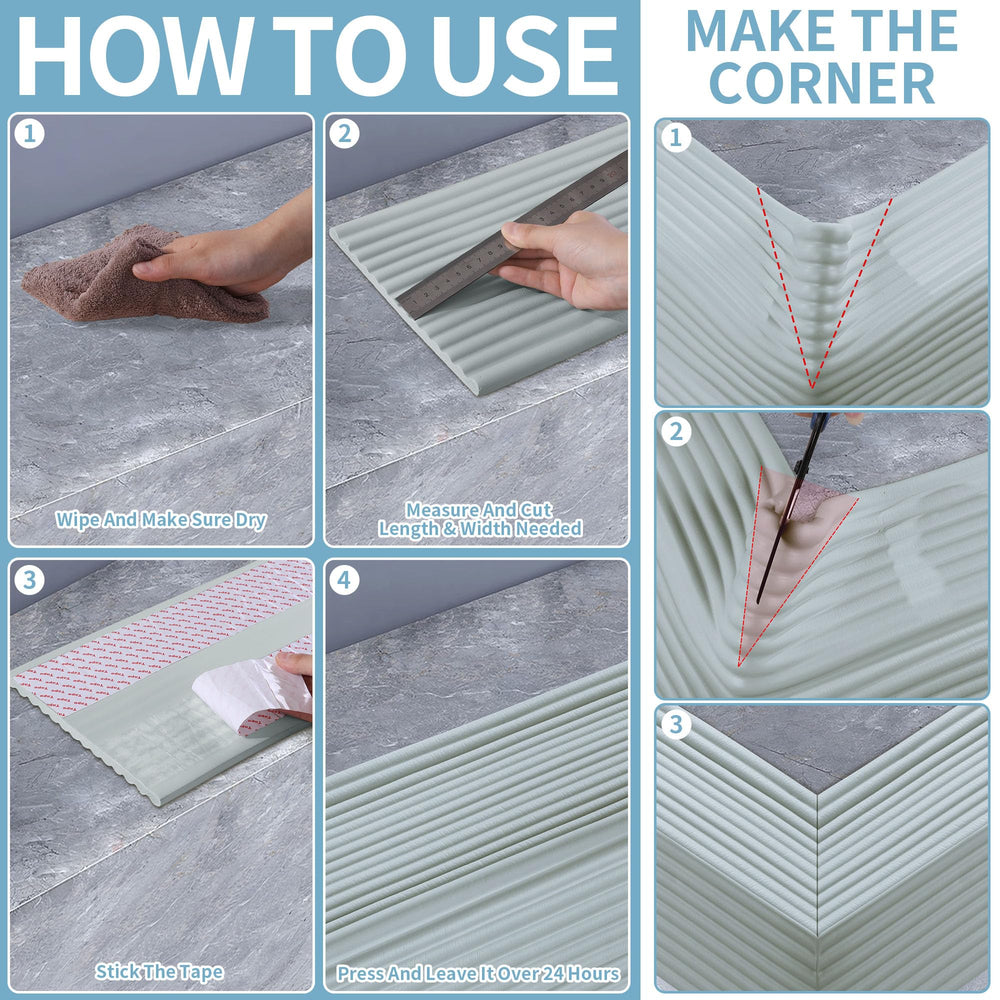 HOW TO USE

1
Wipe And Make Sure Dry

2
Measure And Cut
Length & Width Needed

3
Stick The Tape

4
Press And Leave It Over 24 Hours

MAKE THE CORNER

1

2

3