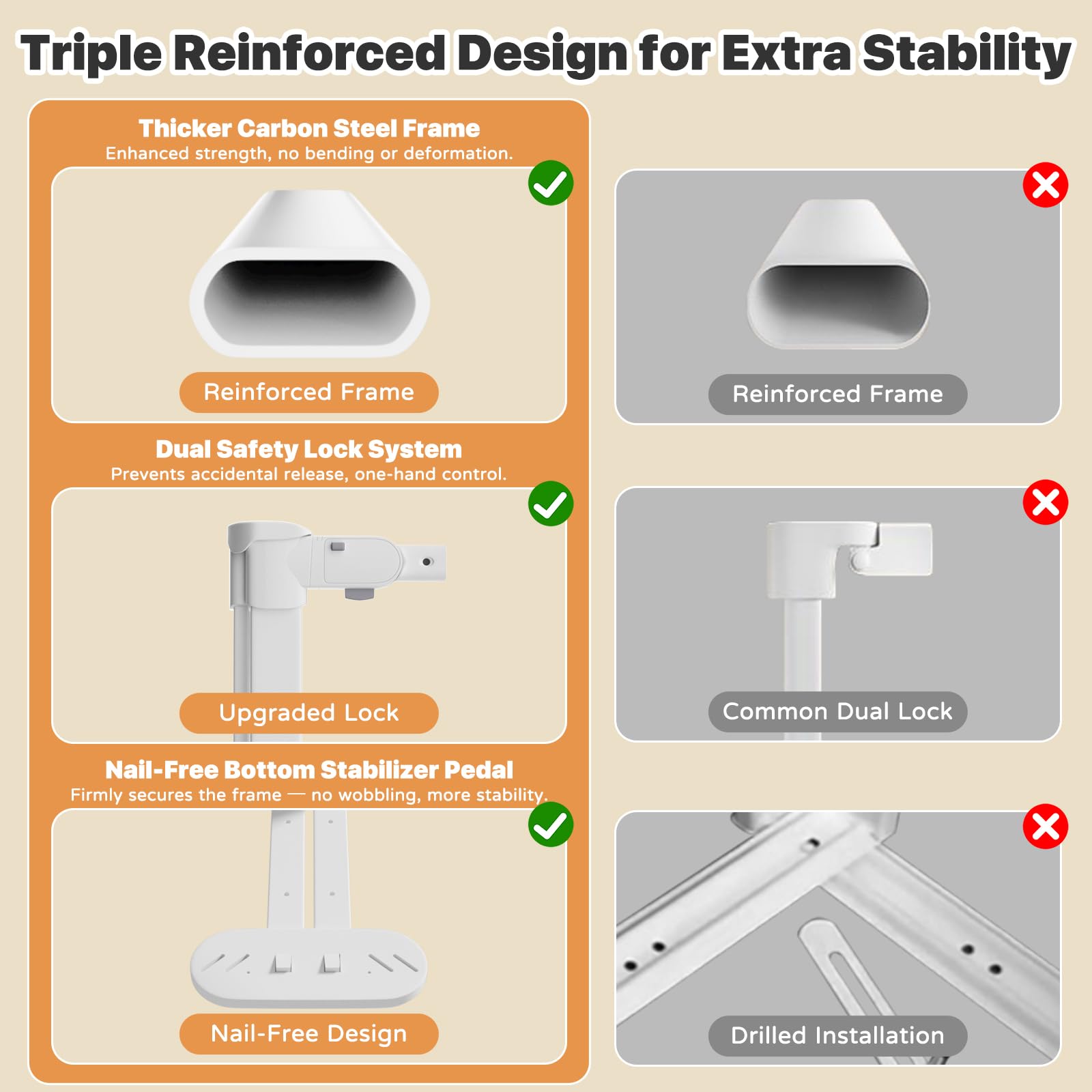 Triple Reinforced Design for Extra Stability

Thicker Carbon Steel Frame
Enhanced strength, no bending or deformation.

Reinforced Frame

Dual Safety Lock System
Prevents accidental release, one-hand control.

Upgraded Lock

Nail-Free Bottom Stabilizer Pedal
Firmly secures the frame — no wobbling, more stability.

Nail-Free Design

Reinforced Frame

Common Dual Lock

Drilled Installation