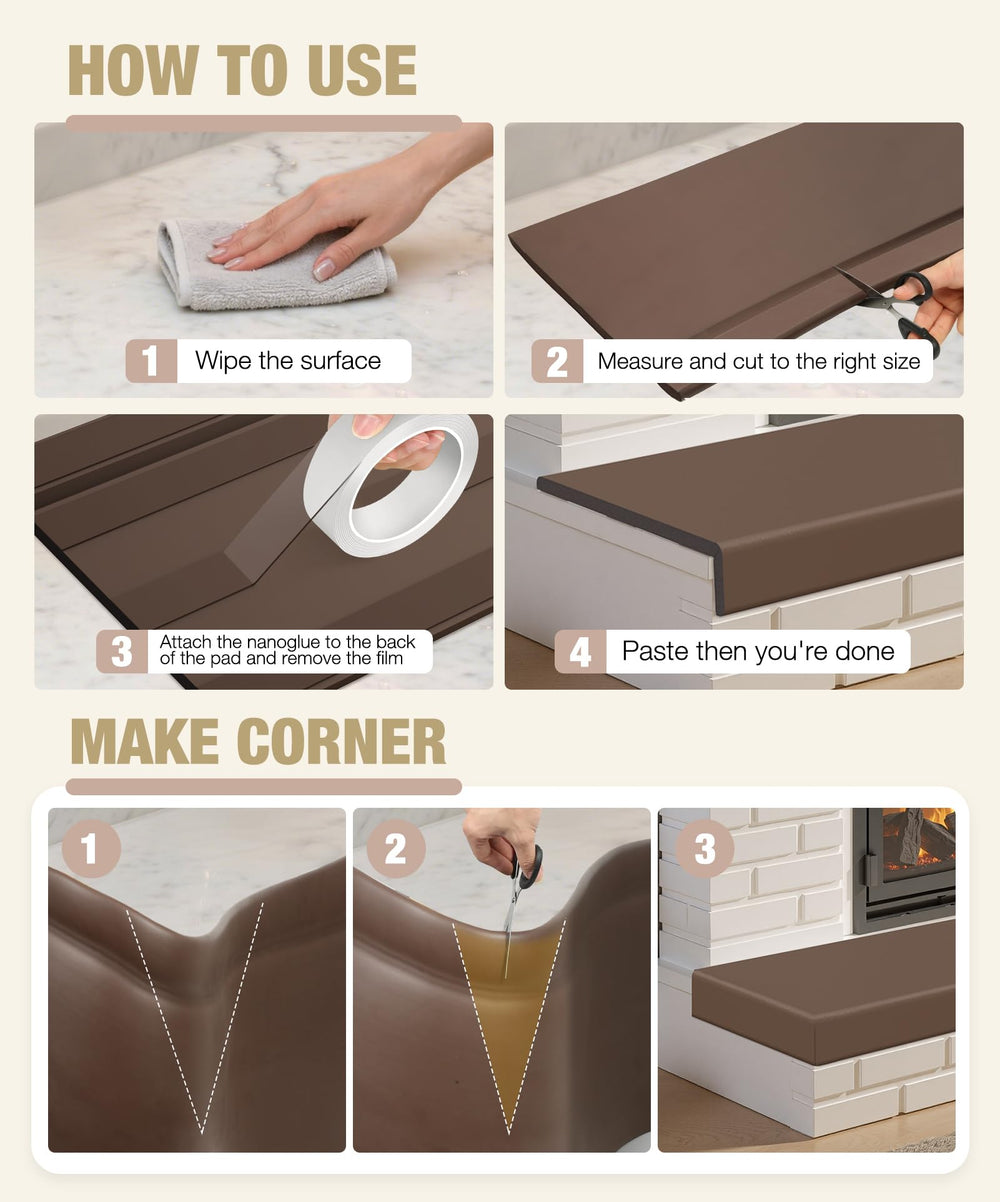 HOW TO USE

1 Wipe the surface

2 Measure and cut to the right size

3 Attach the nanoglue to the back of the pad and remove the film

4 Paste then you're done

MAKE CORNER

1

2

3