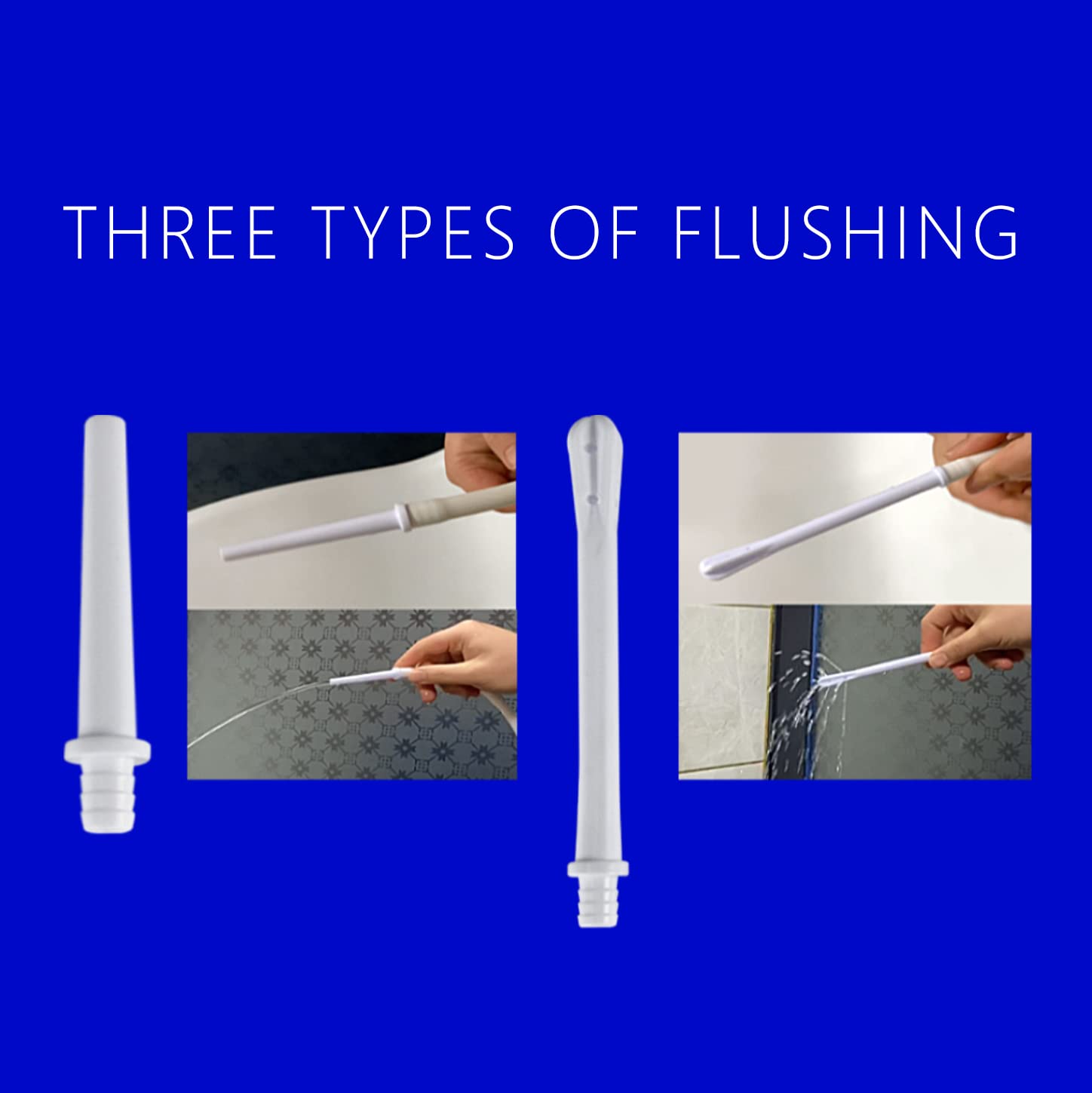 THREE TYPES OF FLUSHING