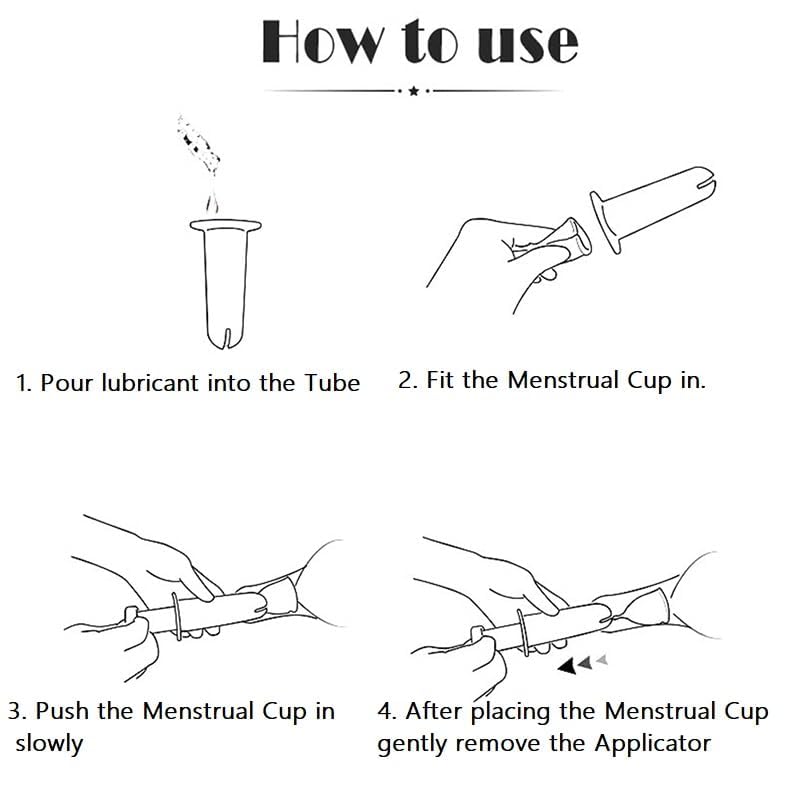 How to use

1. Pour lubricant into the Tube

2. Fit the Menstrual Cup in.

3. Push the Menstrual Cup in slowly

4. After placing the Menstrual Cup gently remove the Applicator