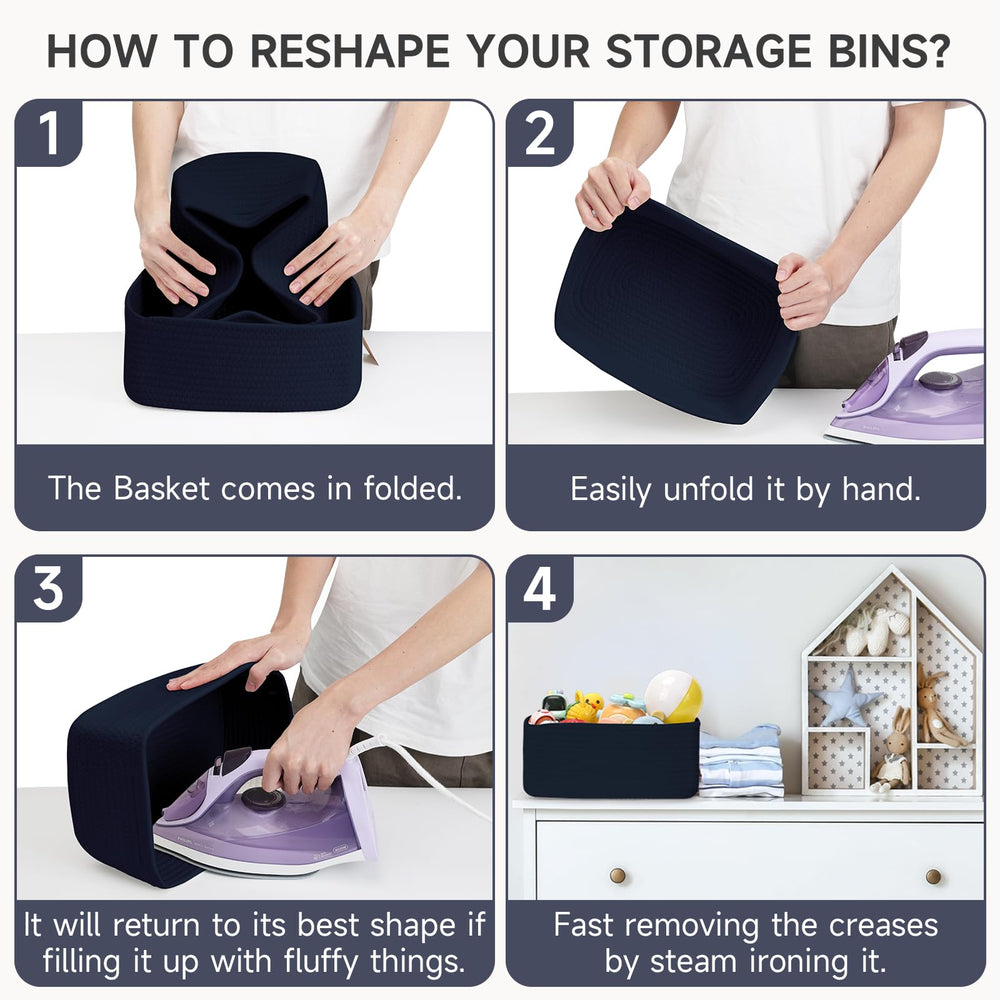 HOW TO RESHAPE YOUR STORAGE BINS?

1

The Basket comes in folded.

2

Easily unfold it by hand.

3

It will return to its best shape if filling it up with fluffy things.

4

Fast removing the creases by steam ironing it.