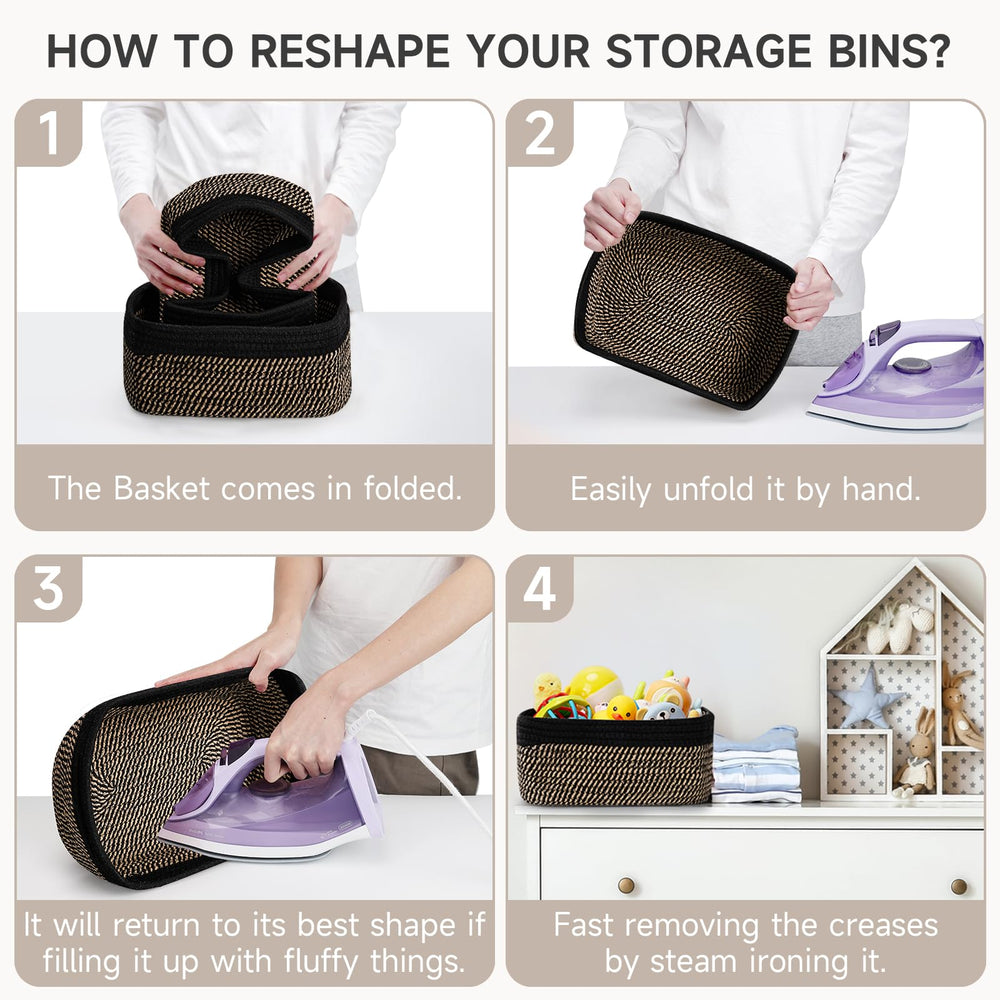 HOW TO RESHAPE YOUR STORAGE BINS?

1

The Basket comes in folded.

2

Easily unfold it by hand.

3

It will return to its best shape if filling it up with fluffy things.

4

Fast removing the creases by steam ironing it.