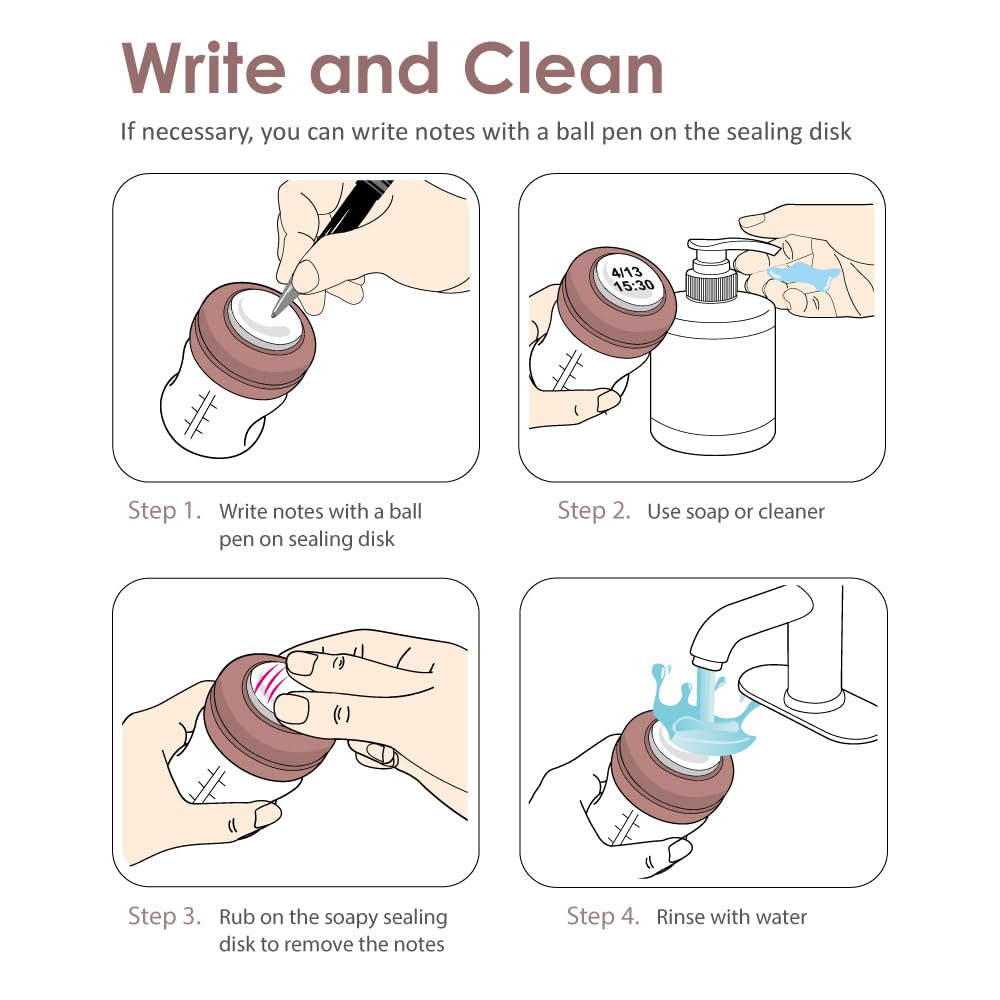 Write and Clean

If necessary, you can write notes with a ball pen on the sealing disk

4/13
15:30

Step 1. Write notes with a ball pen on sealing disk

Step 2. Use soap or cleaner

Step 3. Rub on the soapy sealing disk to remove the notes

Step 4. Rinse with water