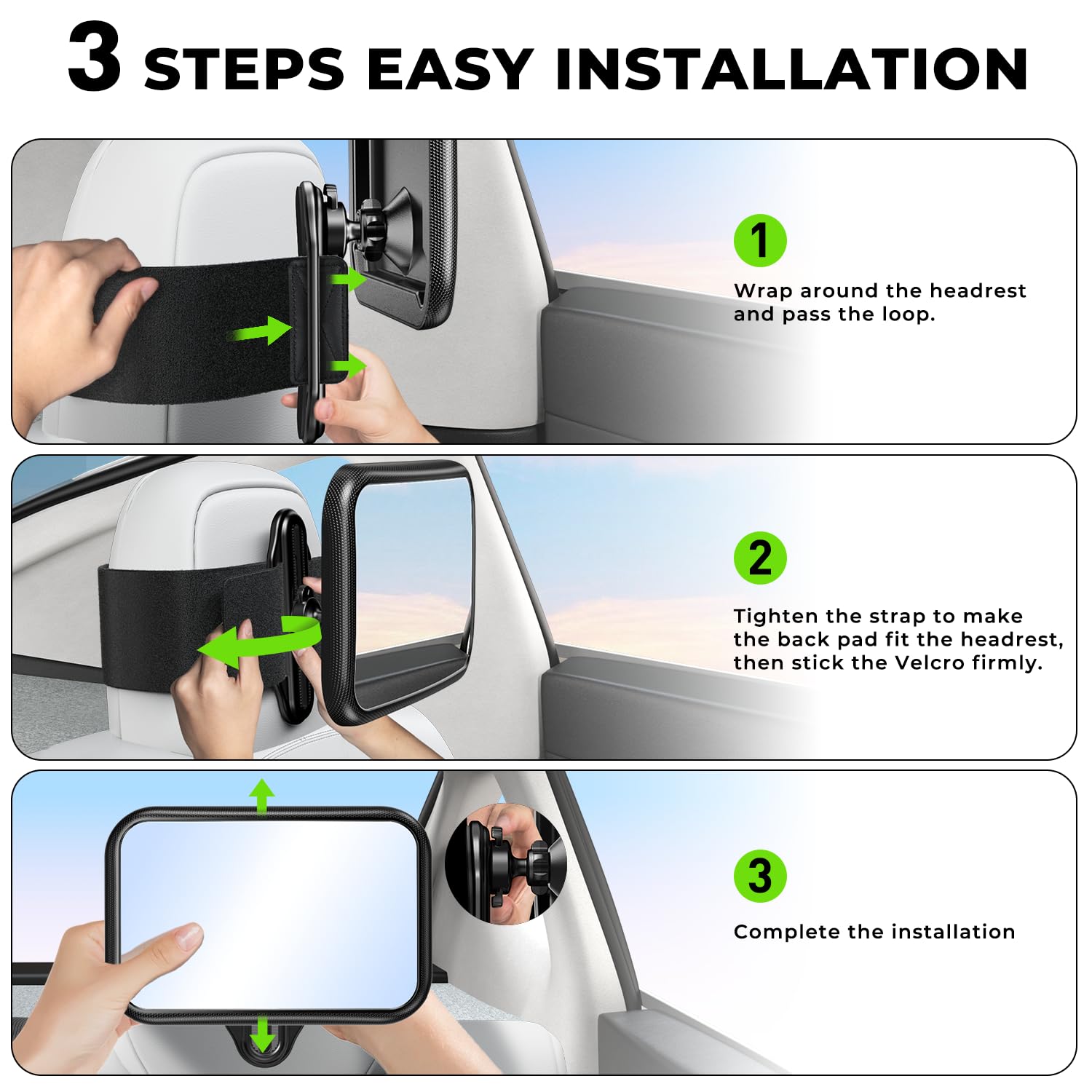 3 STEPS EASY INSTALLATION

1
Wrap around the headrest and pass the loop.

2
Tighten the strap to make the back pad fit the headrest, then stick the Velcro firmly.

3
Complete the installation