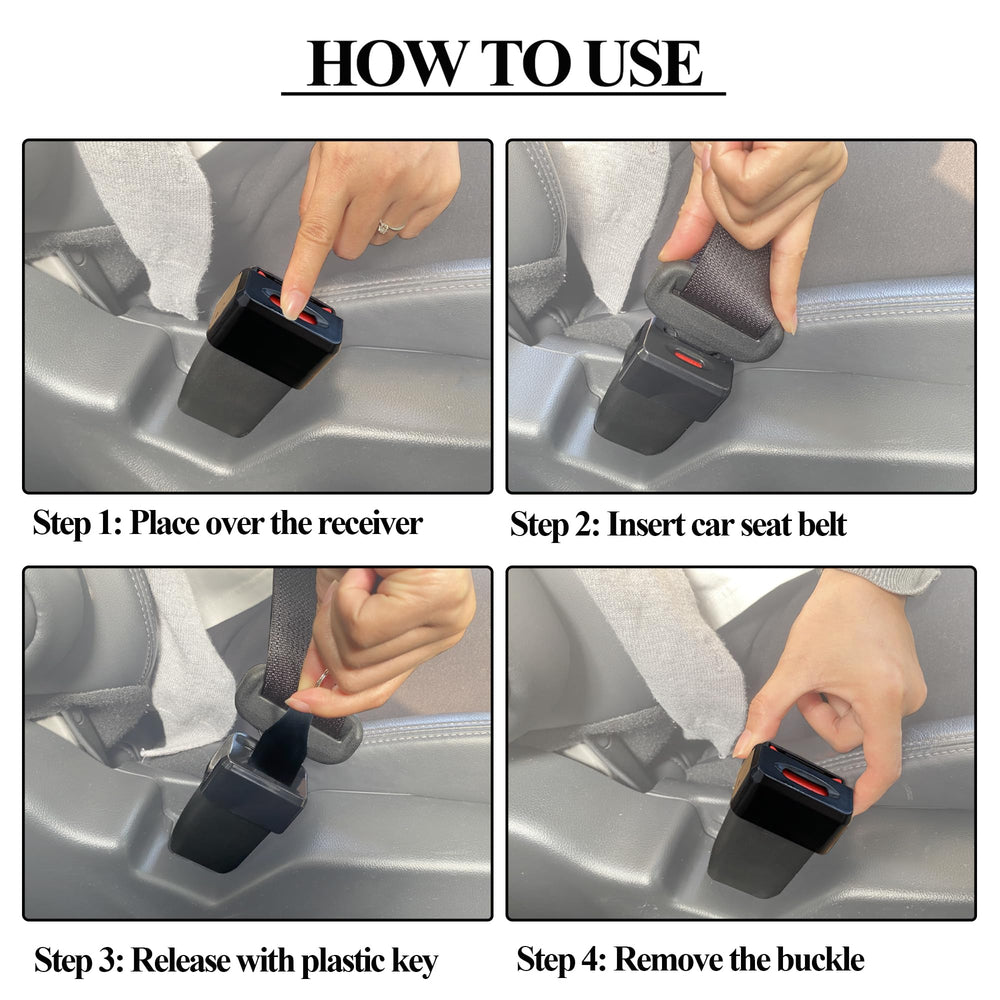 HOW TO USE

Step 1: Place over the receiver

Step 2: Insert car seat belt

Step 3: Release with plastic key

Step 4: Remove the buckle