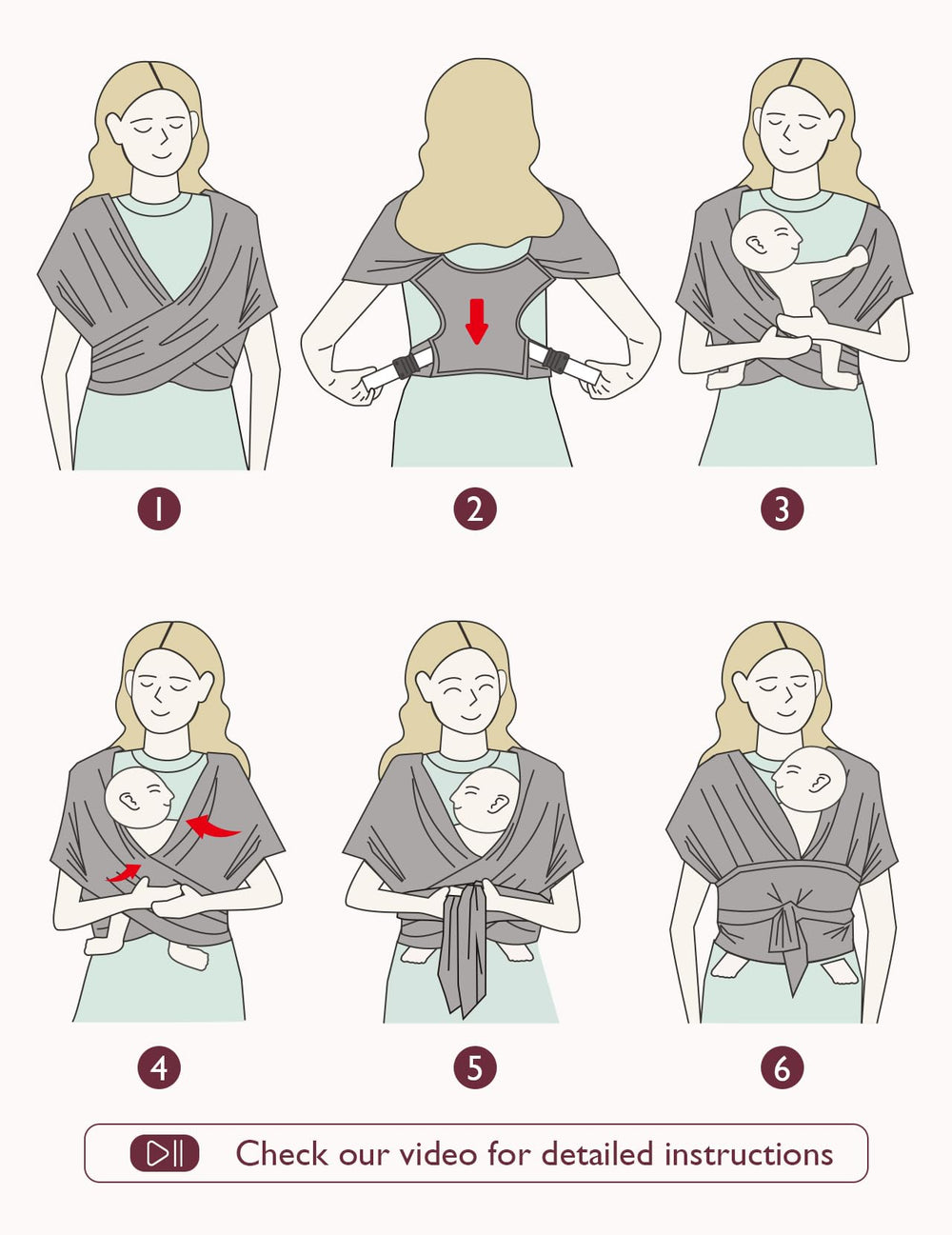 1

2

3

4

5

6

Check our video for detailed instructions