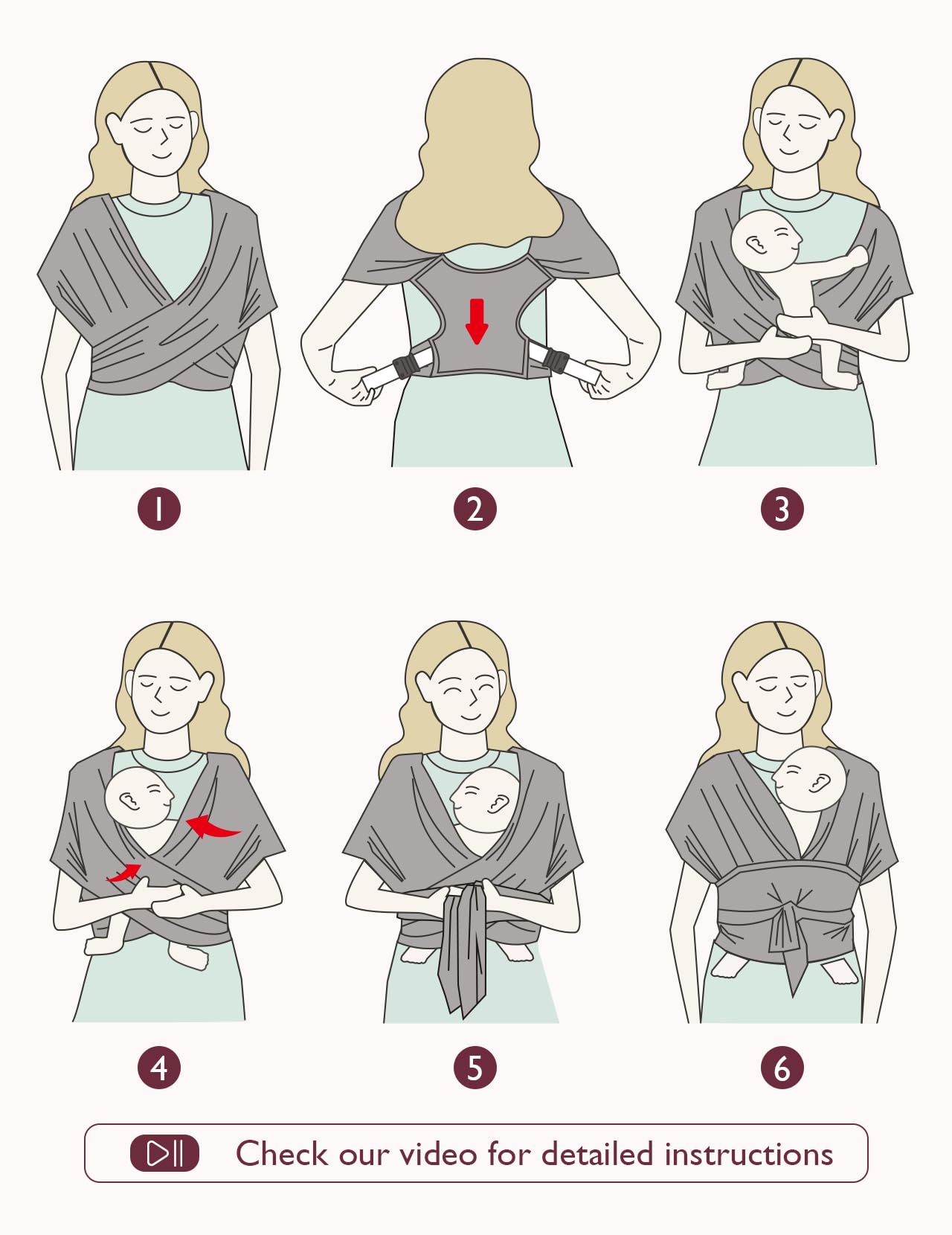 1

2

3

4

5

6

Check our video for detailed instructions