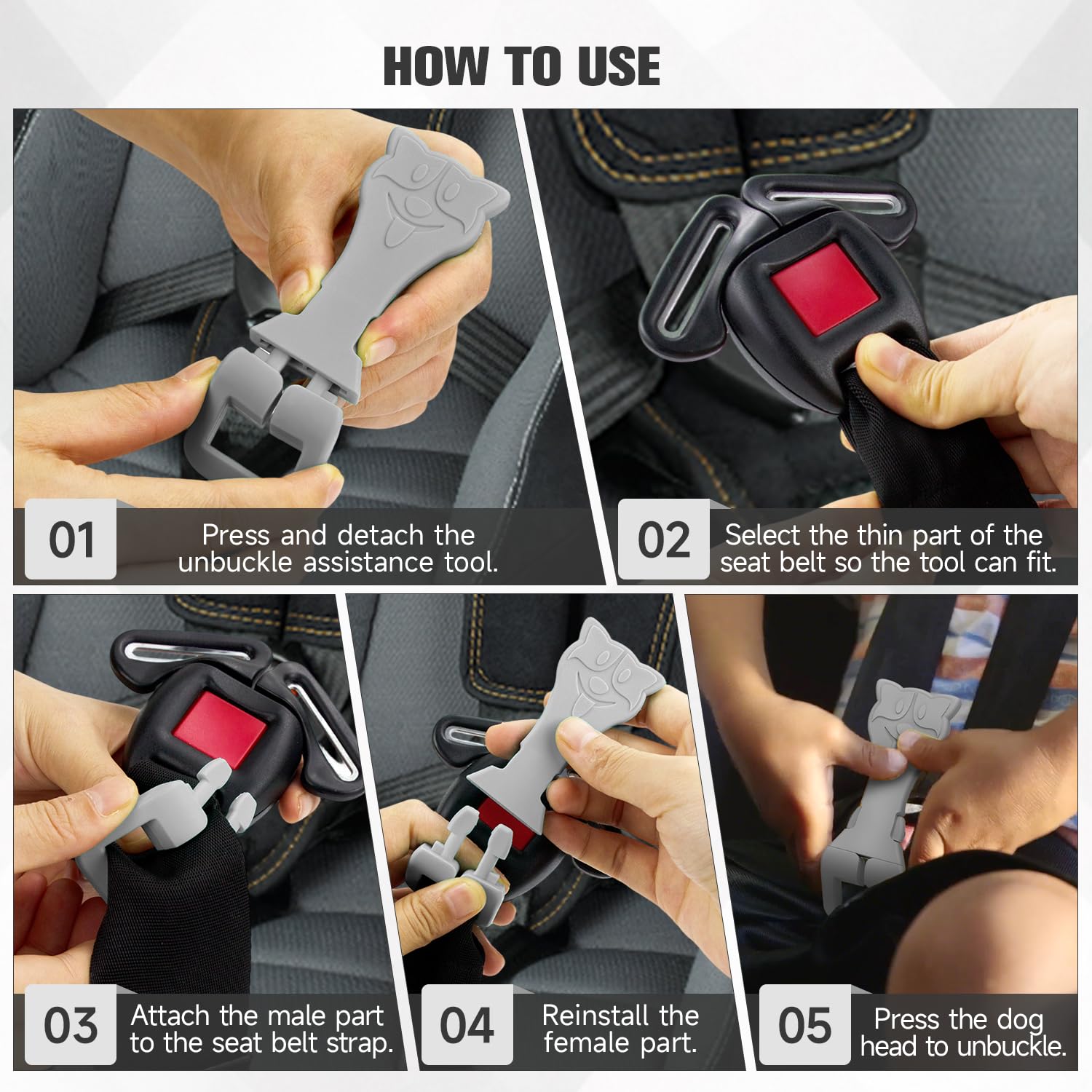 HOW TO USE

01 Press and detach the unbuckle assistance tool.

02 Select the thin part of the seat belt so the tool can fit.

03 Attach the male part to the seat belt strap.

04 Reinstall the female part.

05 Press the dog head to unbuckle.