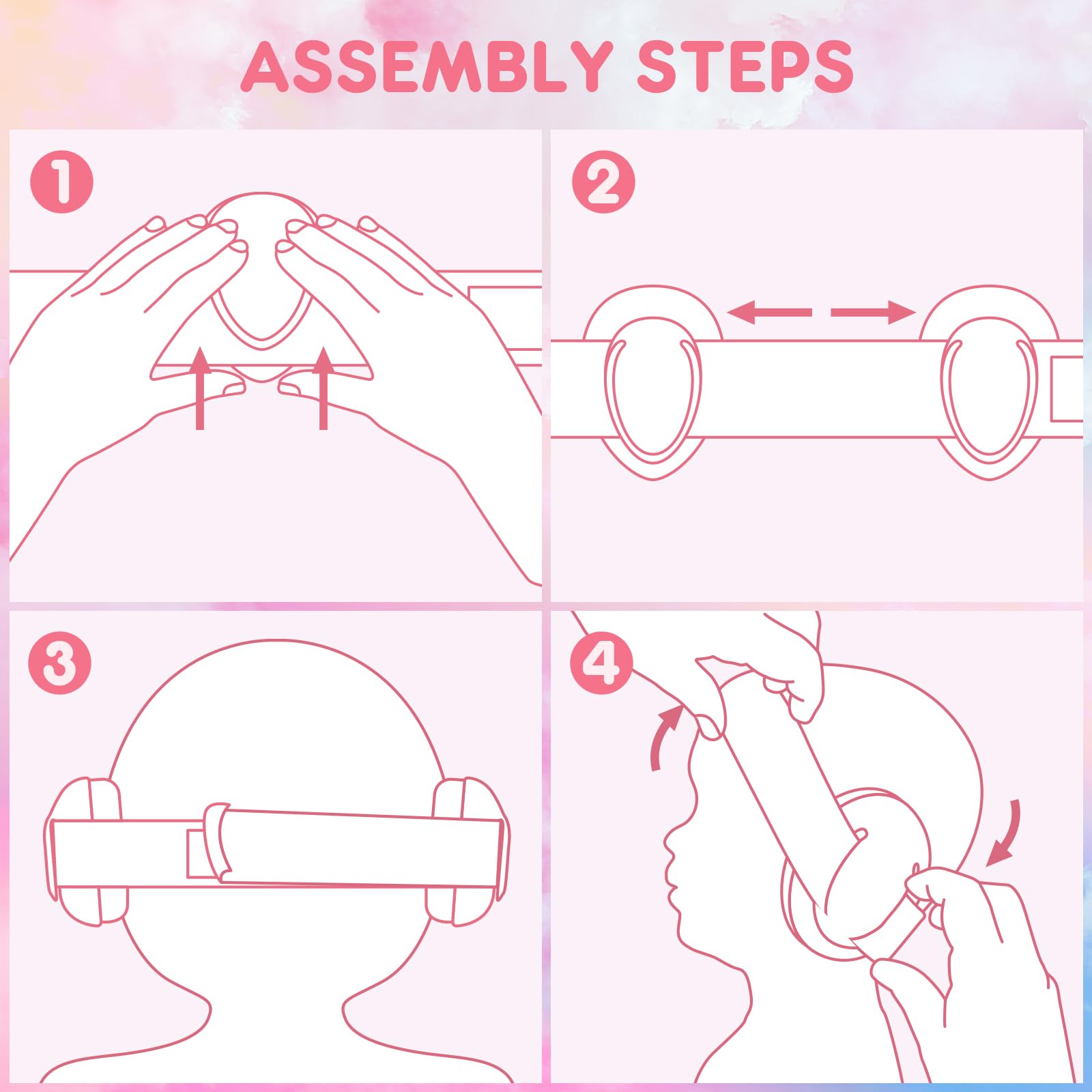 ASSEMBLY STEPS

1

2

3

4