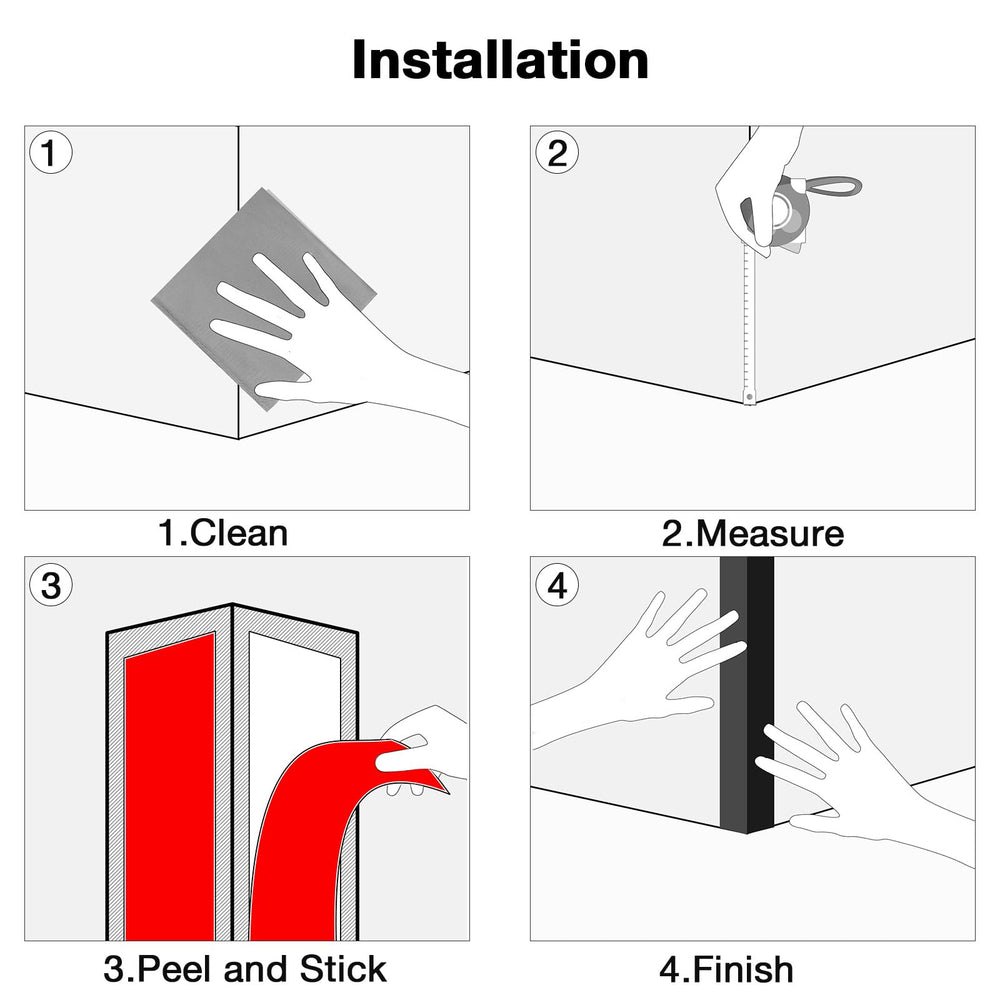 Installation

1

1.Clean

2

2.Measure

3

3.Peel and Stick

4

4.Finish