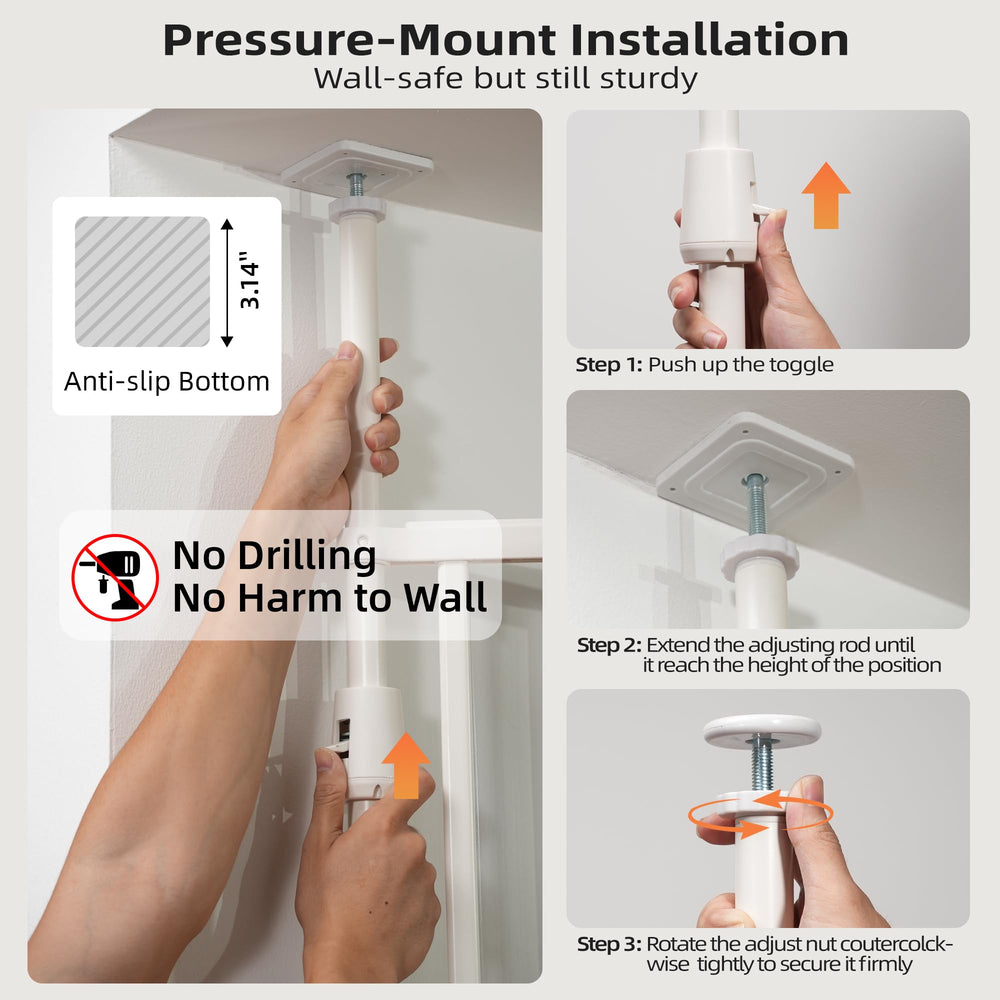 Pressure-Mount Installation
Wall-safe but still sturdy

3.14"

Anti-slip Bottom

No Drilling
No Harm to Wall

Step 1: Push up the toggle

Step 2: Extend the adjusting rod until it reach the height of the position

Step 3: Rotate the adjust nut coutercolck-wise tightly to secure it firmly