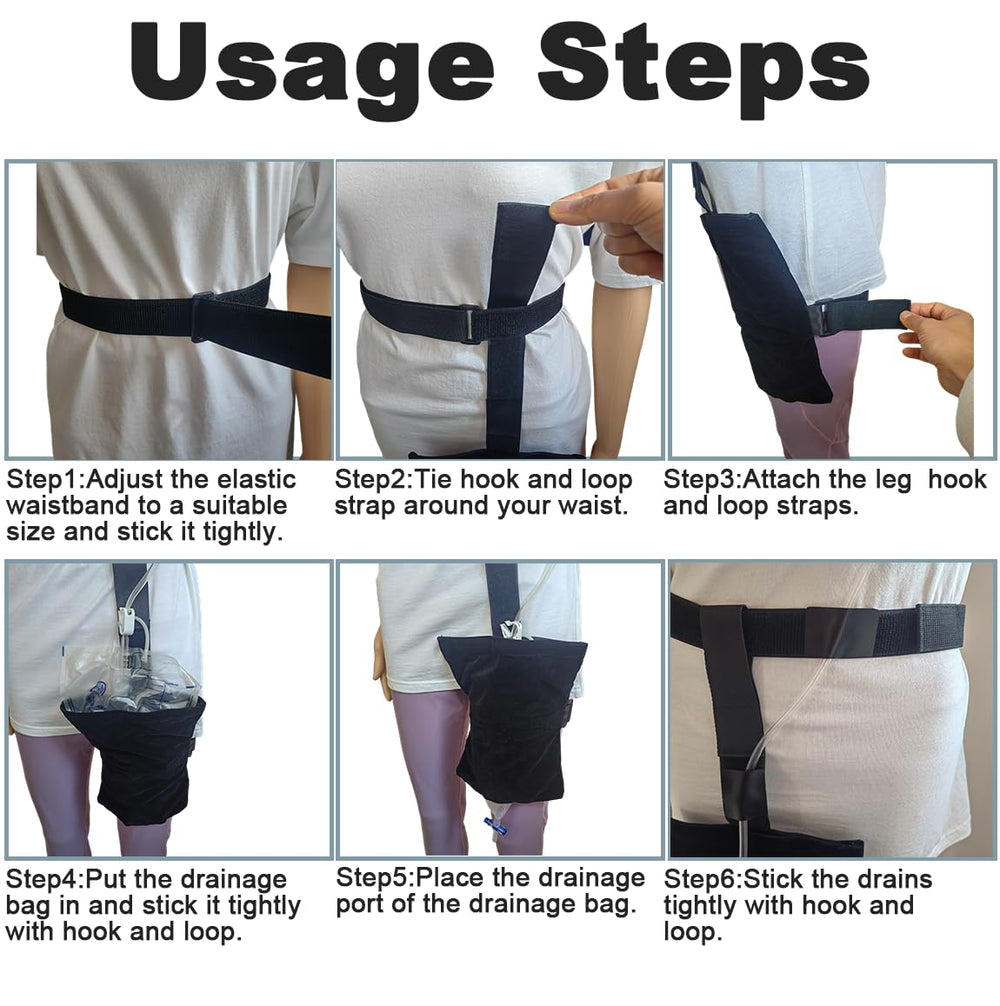 Usage Steps

Step1:Adjust the elastic waistband to a suitable size and stick it tightly.

Step2:Tie hook and loop strap around your waist.

Step3:Attach the leg  hook and loop straps.

Step4:Put the drainage bag in and stick it tightly with hook and loop.

Step5:Place the drainage port of the drainage bag.

Step6:Stick the drains tightly with hook and loop.