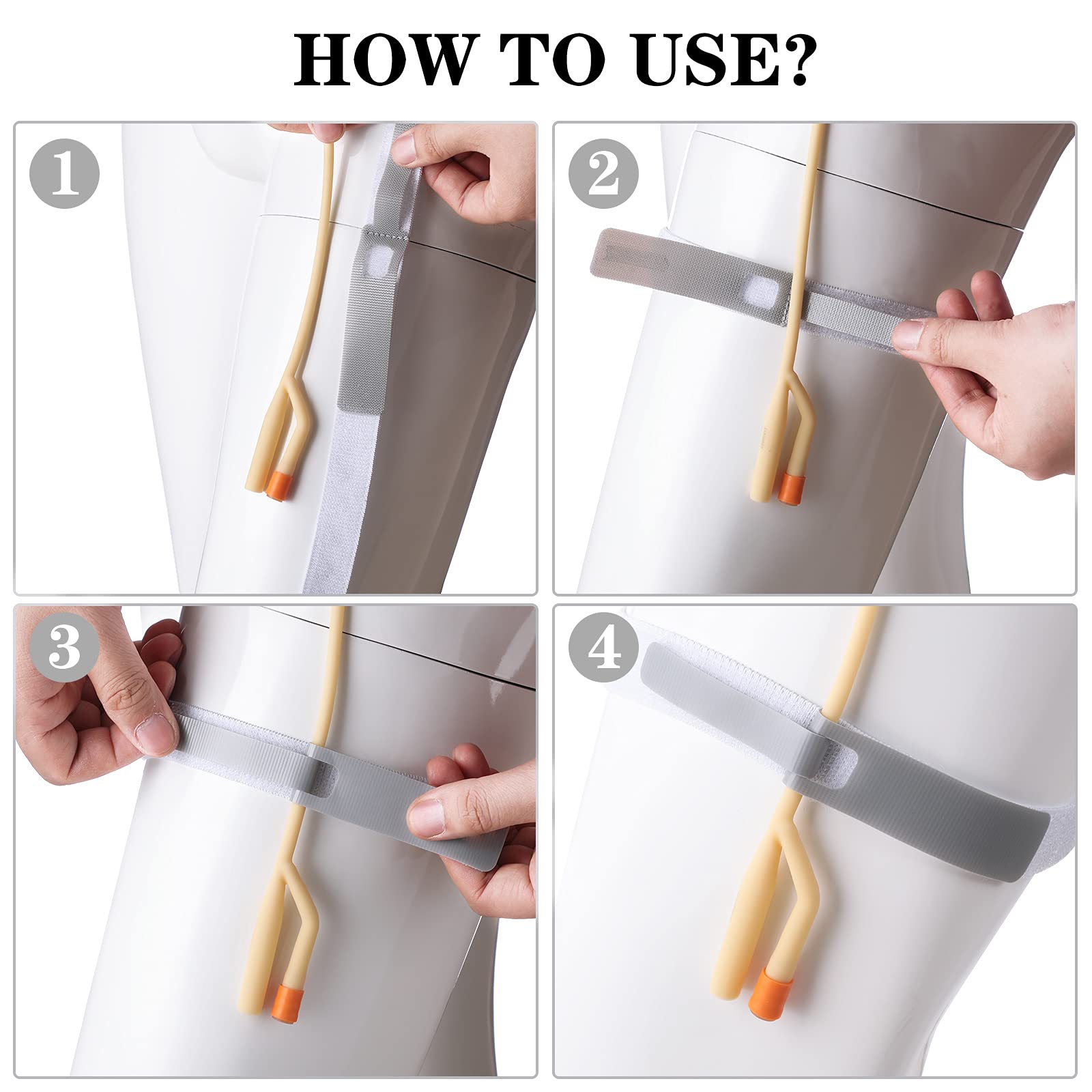 HOW TO USE?

1

2

3

4