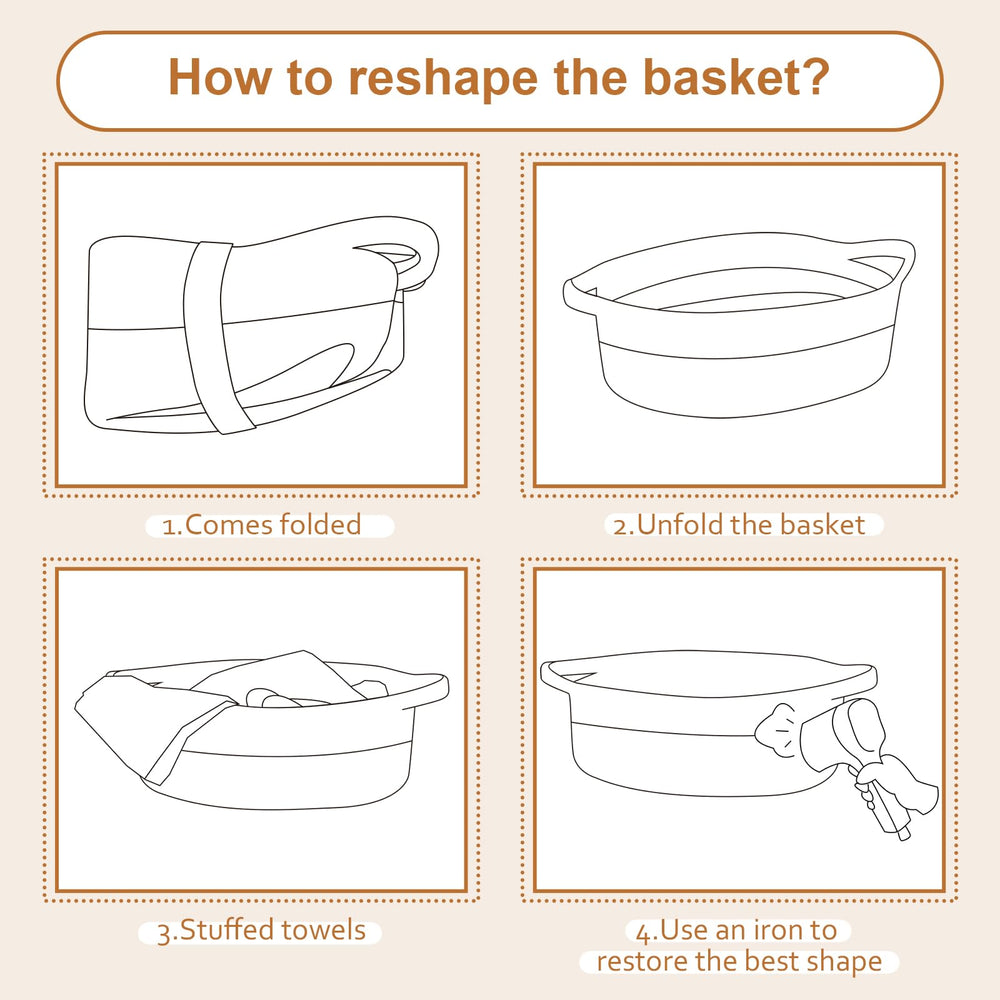 How to reshape the basket?

1.Comes folded

2.Unfold the basket

3.Stuffed towels

4.Use an iron to restore the best shape