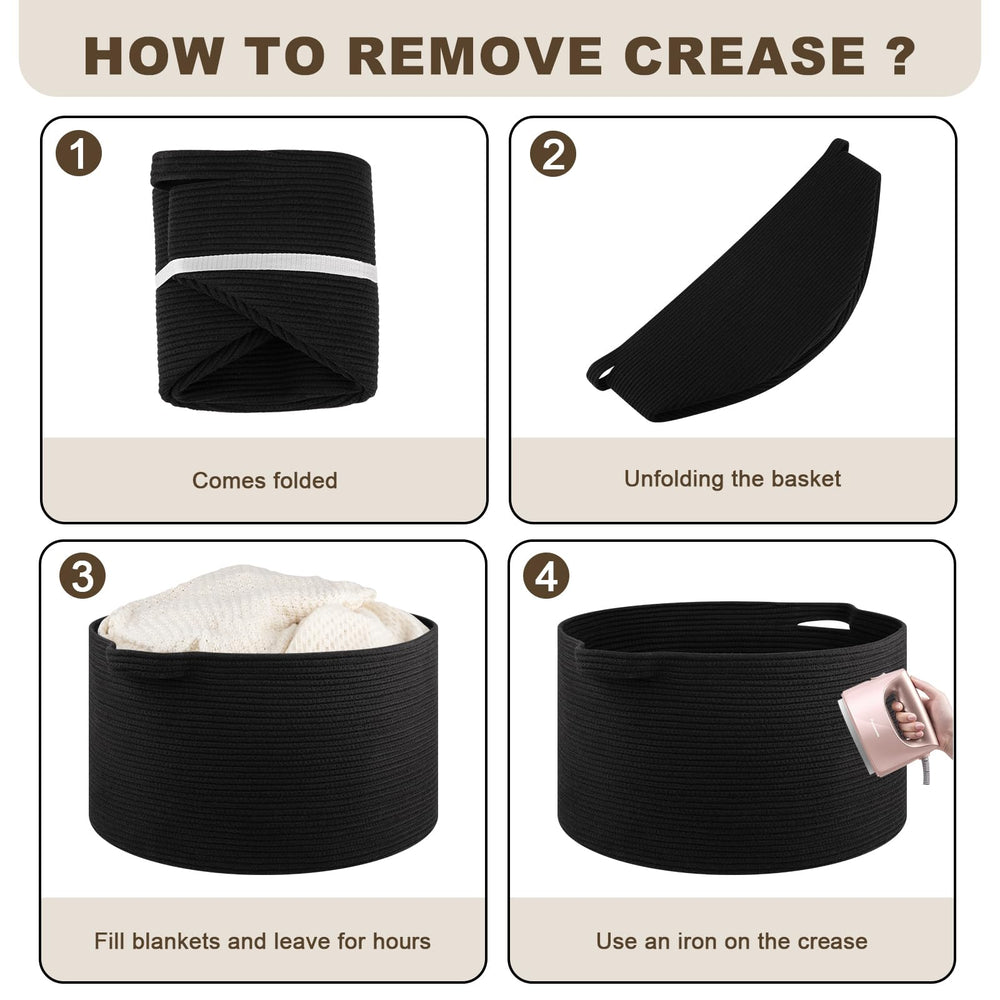 HOW TO REMOVE CREASE ?

1

Comes folded

2

Unfolding the basket

3

Fill blankets and leave for hours

4

Use an iron on the crease