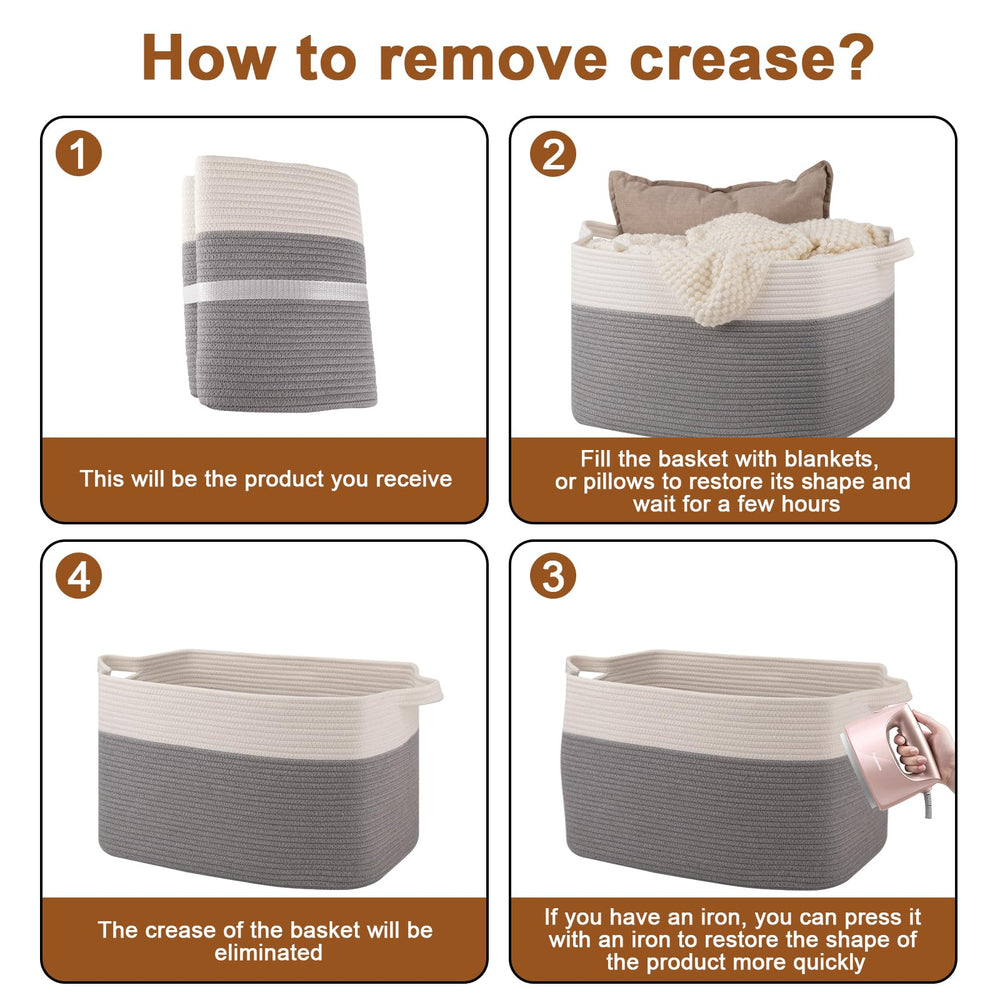 How to remove crease?

1

This will be the product you receive

2

Fill the basket with blankets, or pillows to restore its shape and wait for a few hours

4

The crease of the basket will be eliminated

3

If you have an iron, you can press it with an iron to restore the shape of the product more quickly