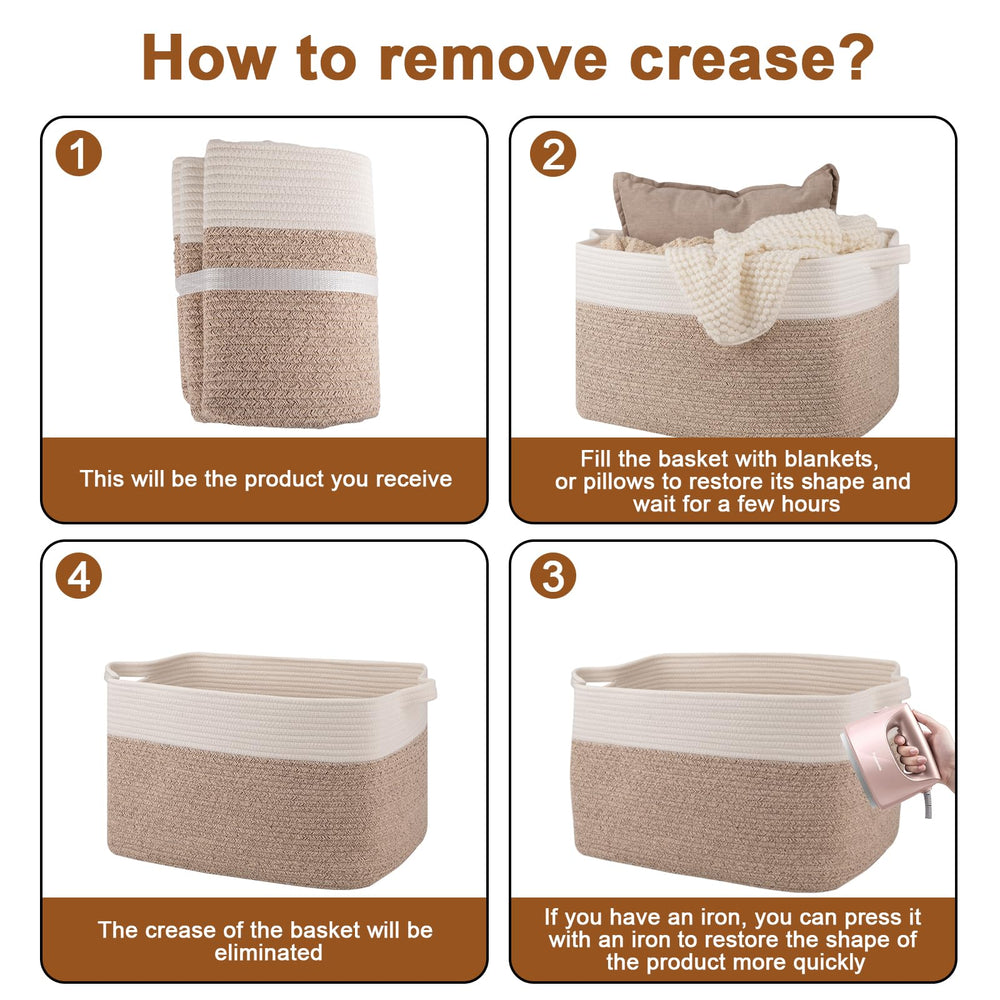 How to remove crease?

1

This will be the product you receive

2

Fill the basket with blankets, or pillows to restore its shape and wait for a few hours

4

The crease of the basket will be eliminated

3

If you have an iron, you can press it with an iron to restore the shape of the product more quickly