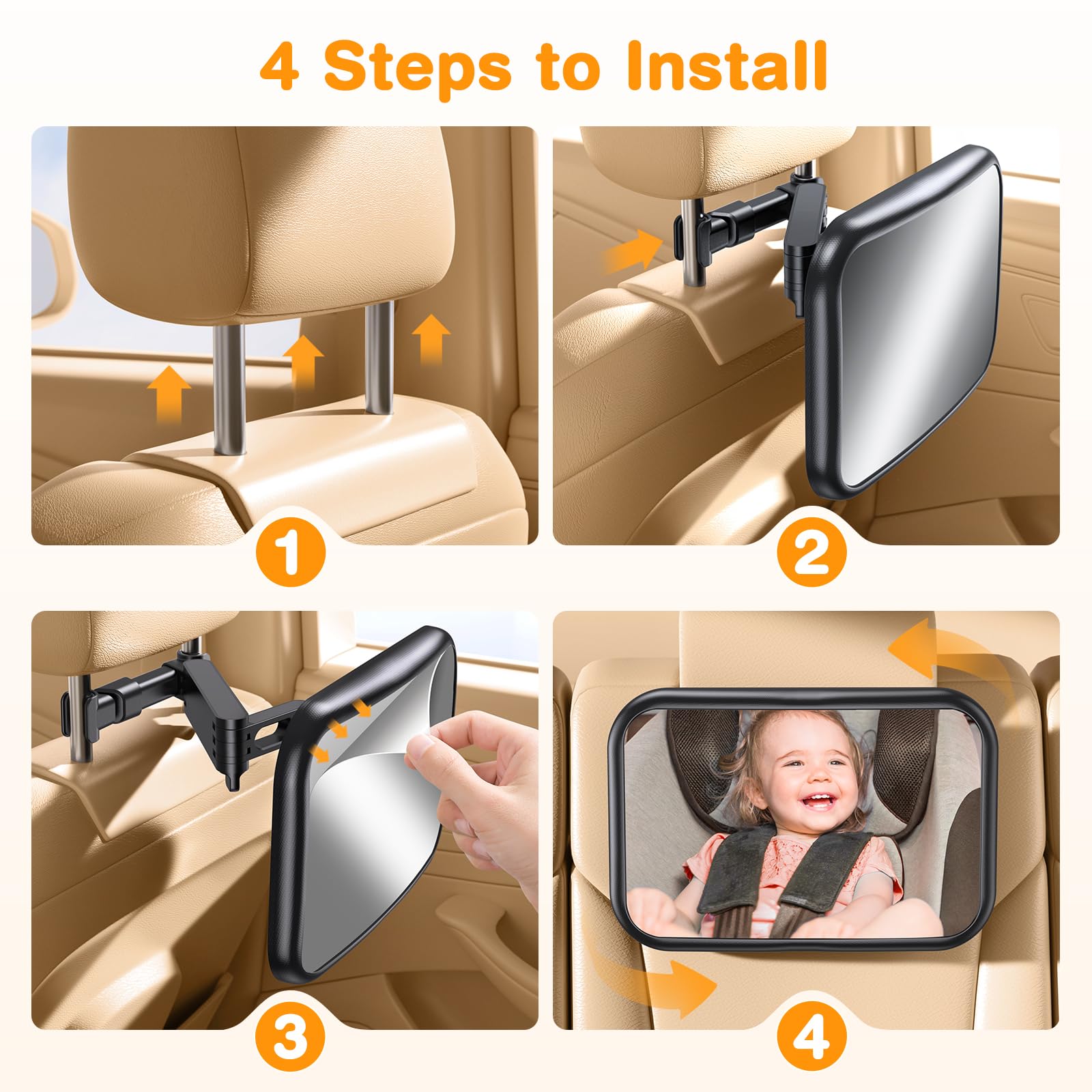 4 Steps to Install

1

2

3

4