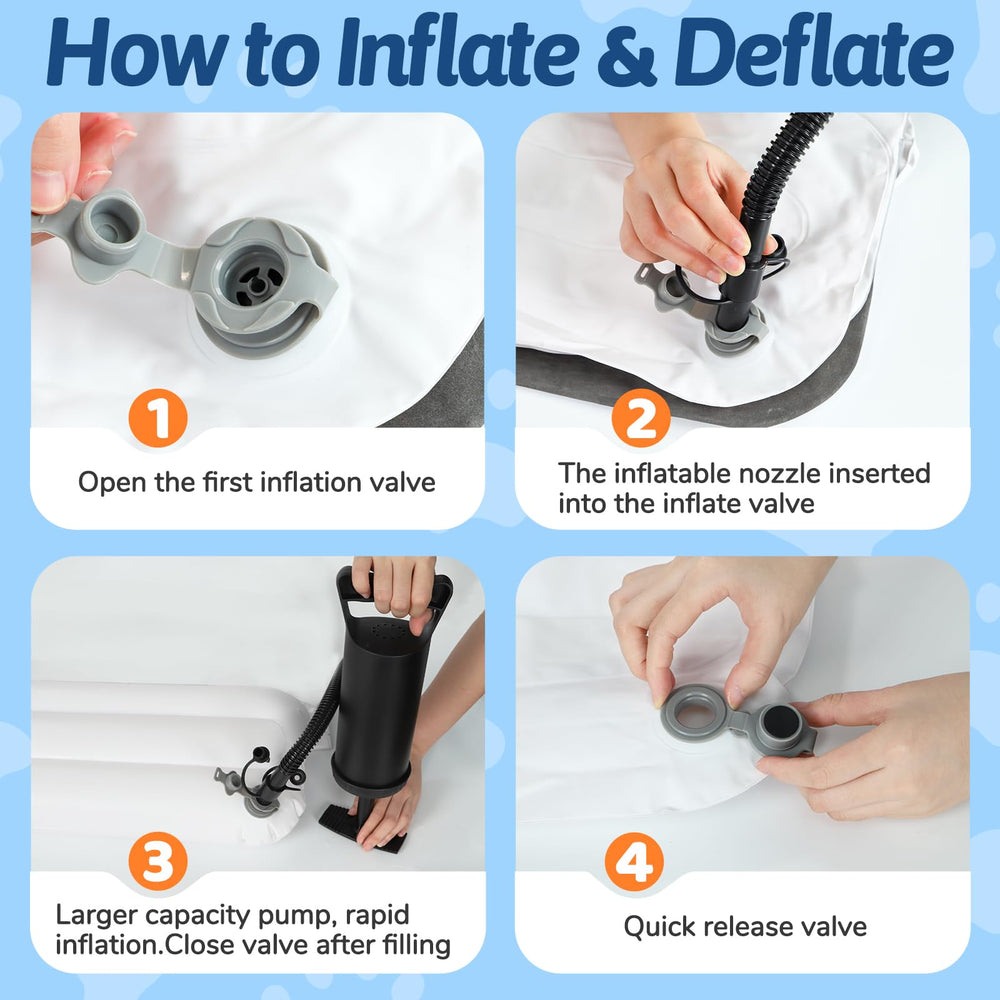 How to Inflate & Deflate

1

Open the first inflation valve

2

The inflatable nozzle inserted into the inflate valve

3

Larger capacity pump, rapid inflation.Close valve after filling

4

Quick release valve