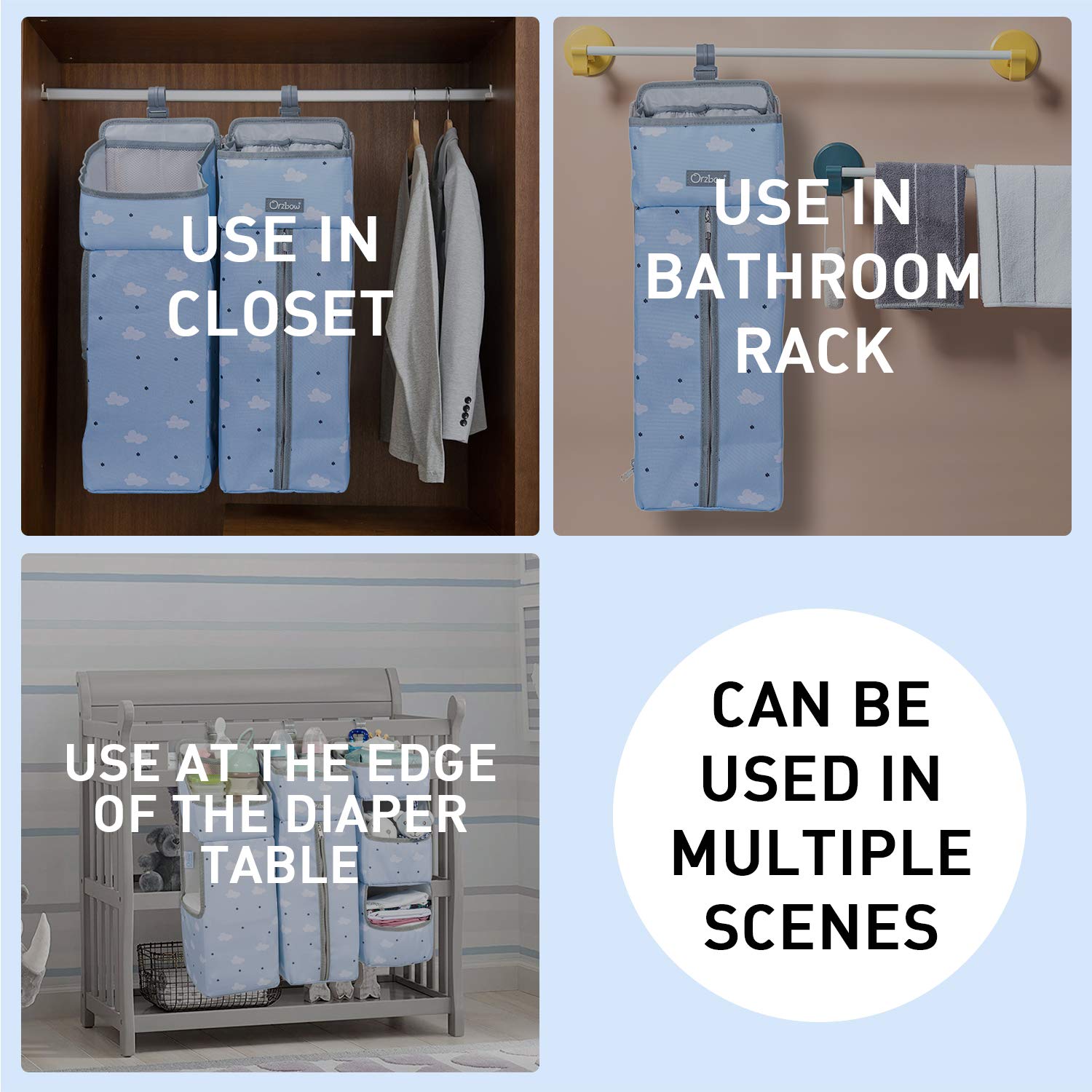 Orzbow

USE IN CLOSET

Orzbow

USE IN BATHROOM RACK

USE AT THE EDGE OF THE DIAPER TABLE

CAN BE USED IN MULTIPLE SCENES