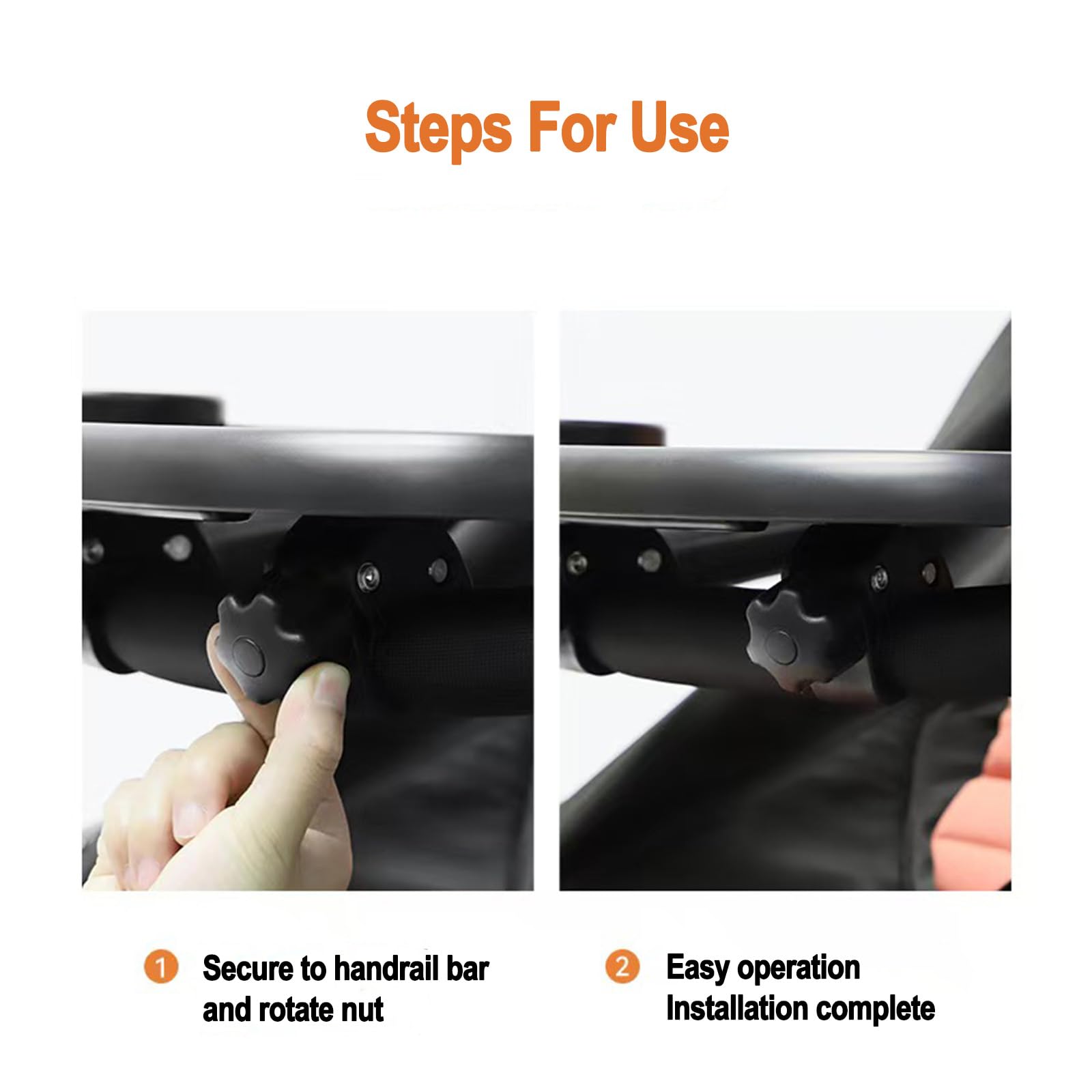 Steps For Use

1 Secure to handrail bar and rotate nut

2 Easy operation Installation complete