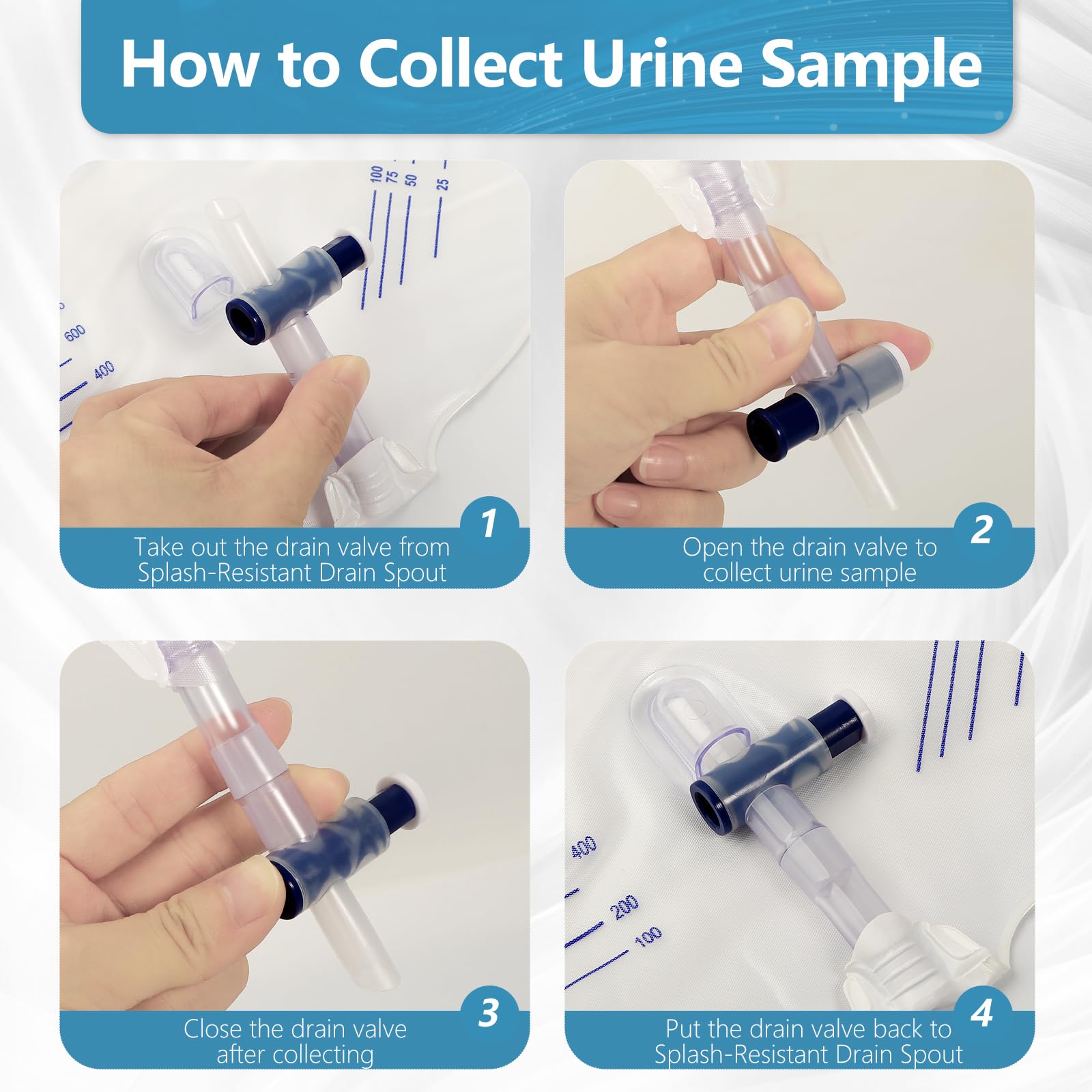 How to Collect Urine Sample

100
75
50
25
600
400

1
Take out the drain valve from Splash-Resistant Drain Spout

2
Open the drain valve to collect urine sample

3
Close the drain valve after collecting

400
200
100

4
Put the drain valve back to Splash-Resistant Drain Spout