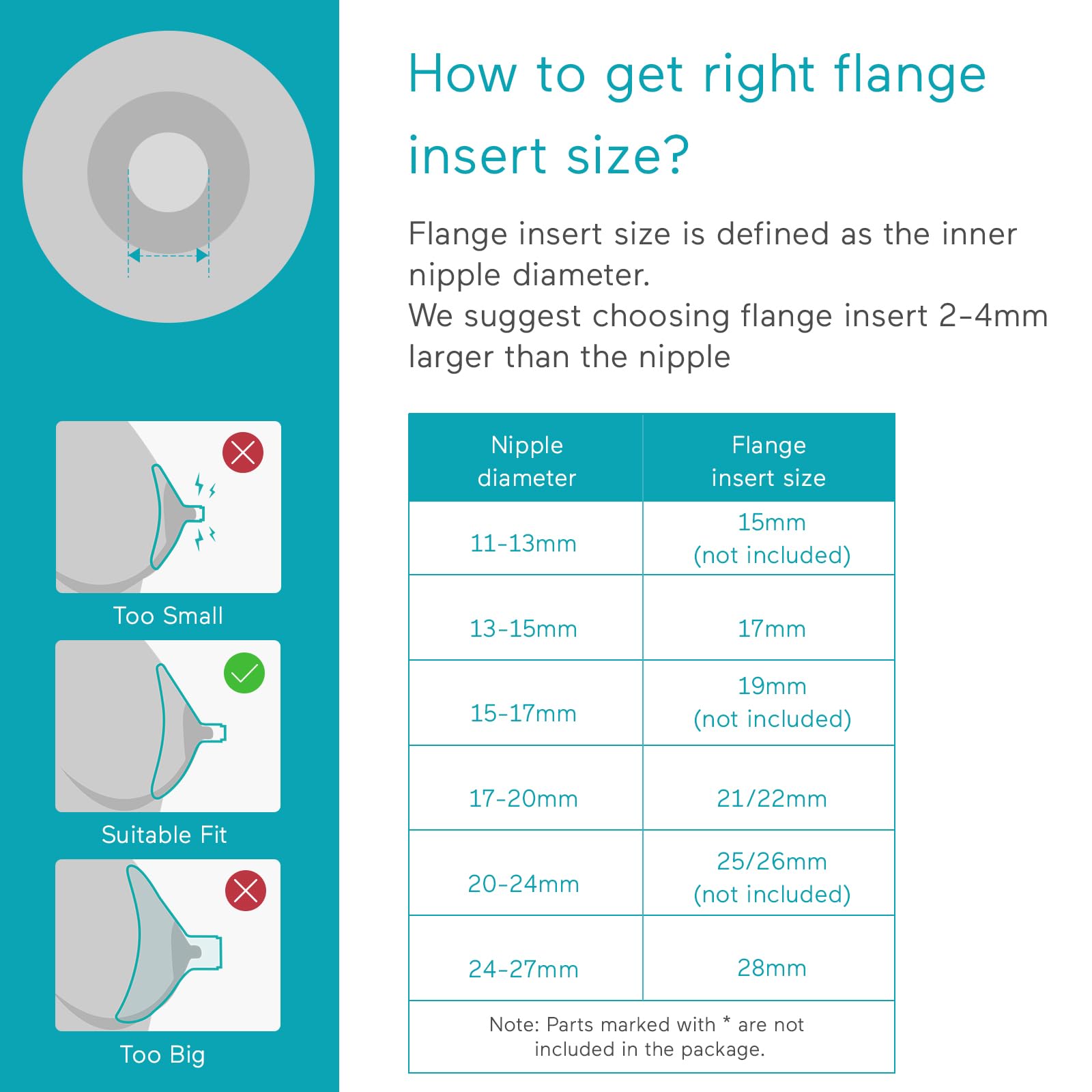 Too Small

Suitable Fit

Too Big

How to get right flange insert size?

Flange insert size is defined as the inner nipple diameter.
We suggest choosing flange insert 2-4mm larger than the nipple

| Nipple diameter | Flange insert size |
|---|---|
| 11-13mm | 15mm (not included) |
| 13-15mm | 17mm |
| 15-17mm | 19mm (not included) |
| 17-20mm | 21/22mm |
| 20-24mm | 25/26mm (not included) |
| 24-27mm | 28mm |

Note: Parts marked with * are not included in the package.