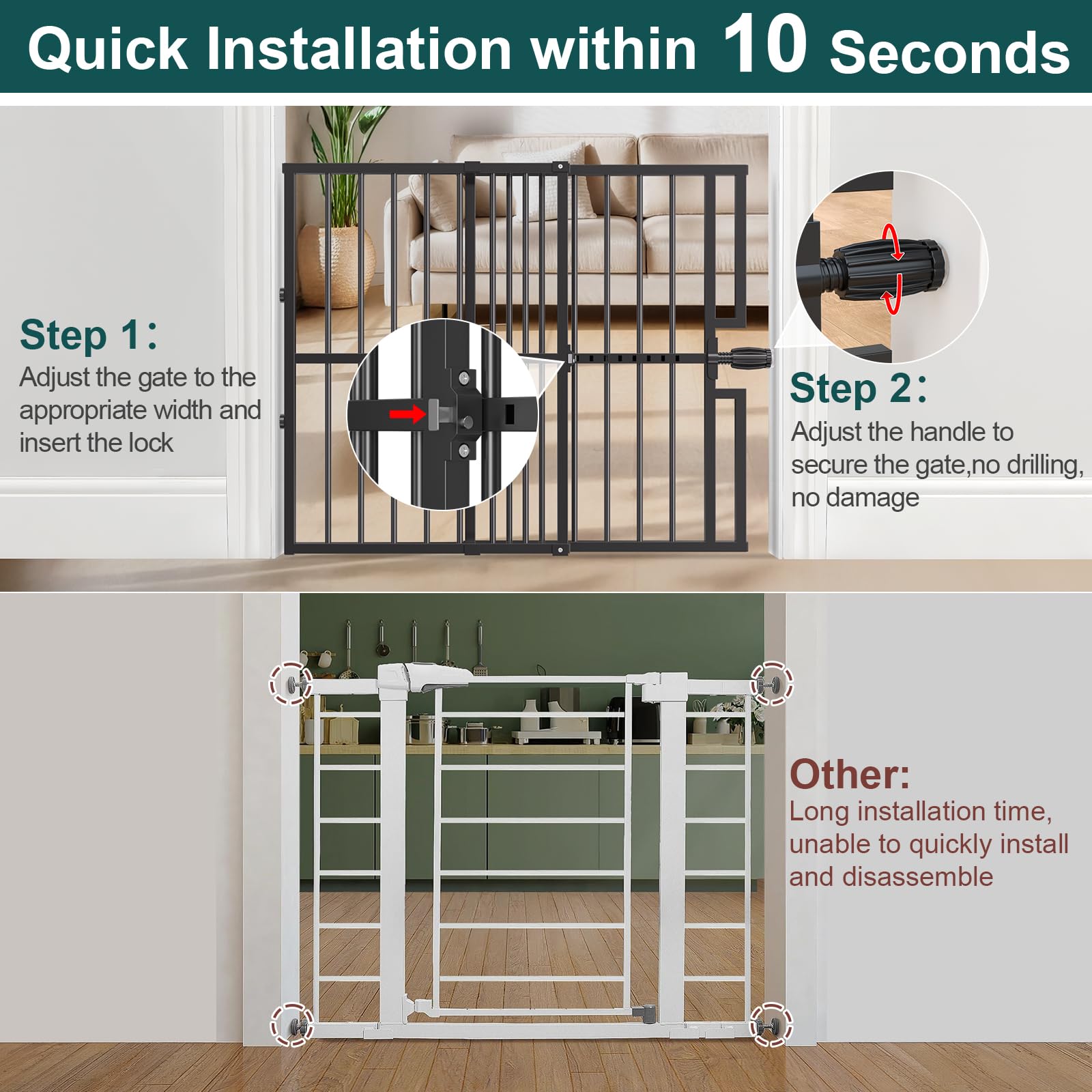 Quick Installation within 10 Seconds

Step 1:
Adjust the gate to the appropriate width and insert the lock

Step 2:
Adjust the handle to secure the gate,no drilling, no damage

Other:
Long installation time, unable to quickly install and disassemble