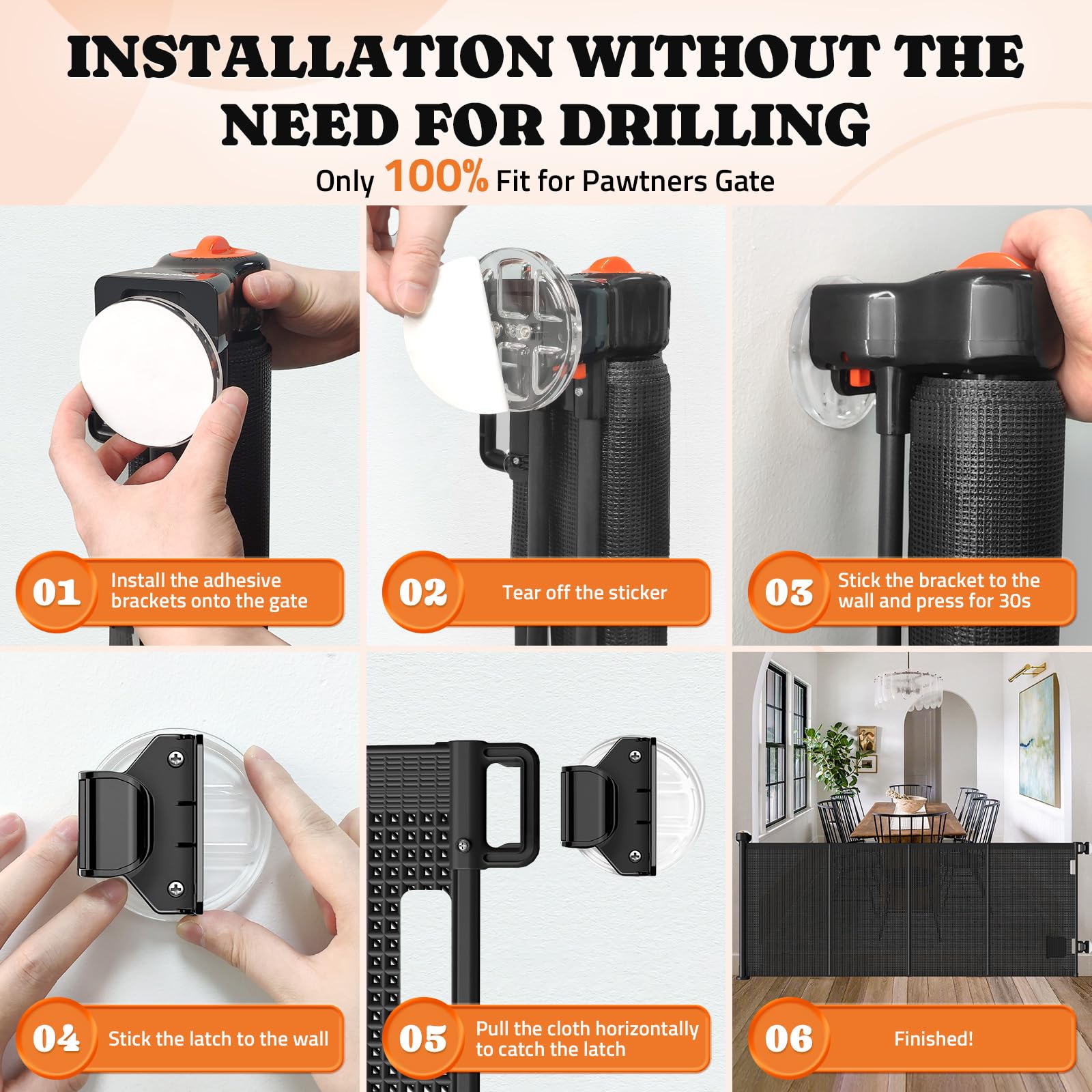 INSTALLATION WITHOUT THE NEED FOR DRILLING

Only 100% Fit for Pawtners Gate

01 Install the adhesive brackets onto the gate

02 Tear off the sticker

03 Stick the bracket to the wall and press for 30s

04 Stick the latch to the wall

05 Pull the cloth horizontally to catch the latch

06 Finished!