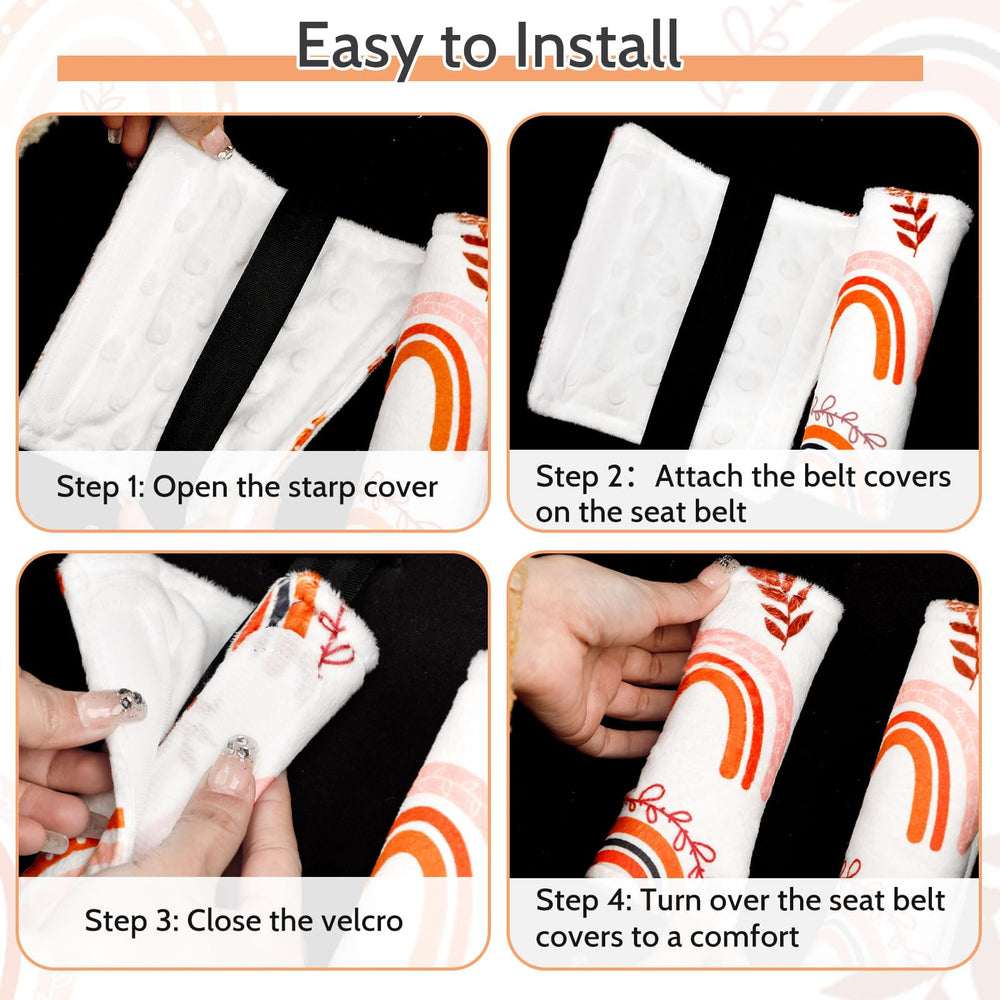 Easy to Install

Step 1: Open the starp cover

Step 2：Attach the belt covers on the seat belt

Step 3: Close the velcro

Step 4: Turn over the seat belt covers to a comfort