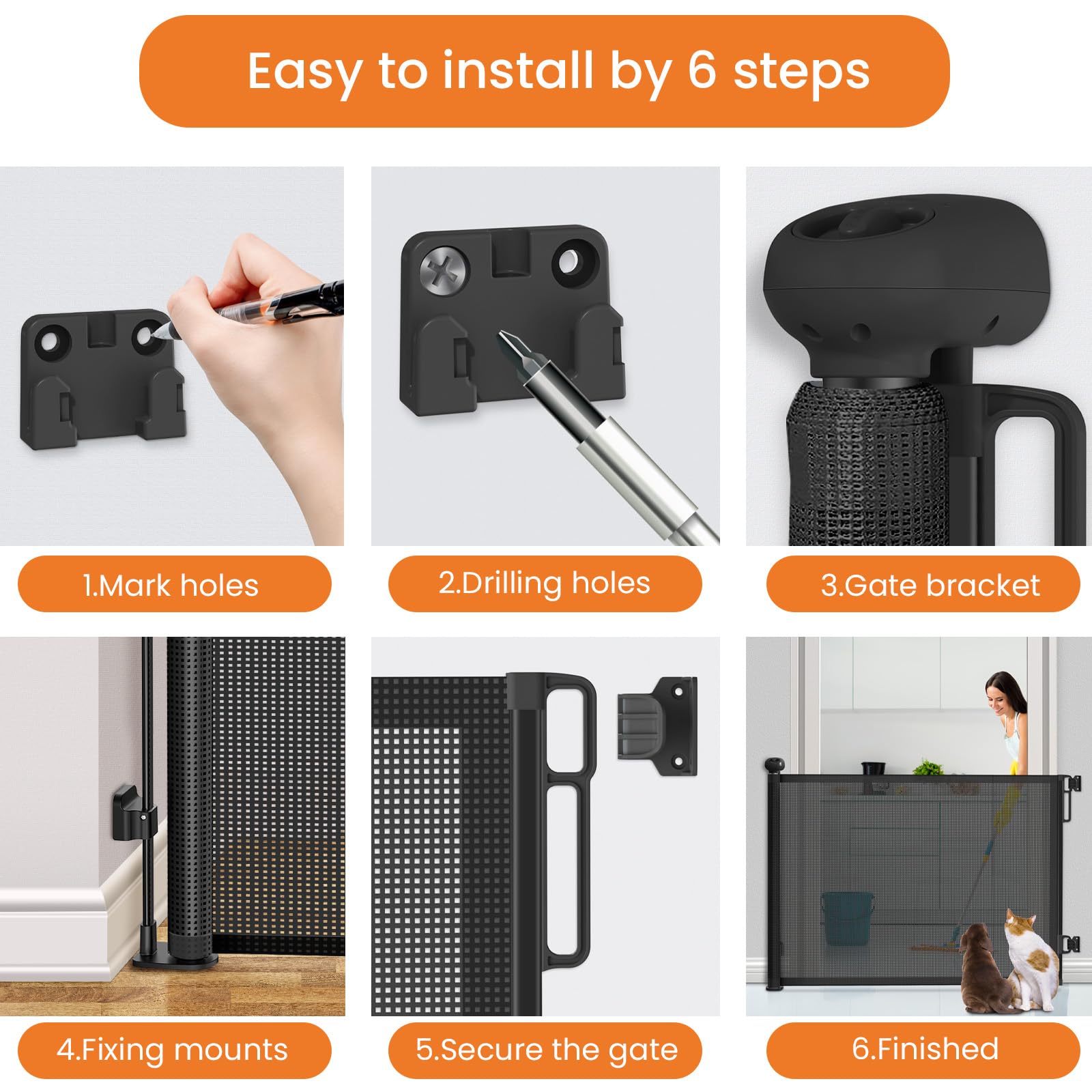 Easy to install by 6 steps

1.Mark holes

2.Drilling holes

3.Gate bracket

4.Fixing mounts

5.Secure the gate

6.Finished