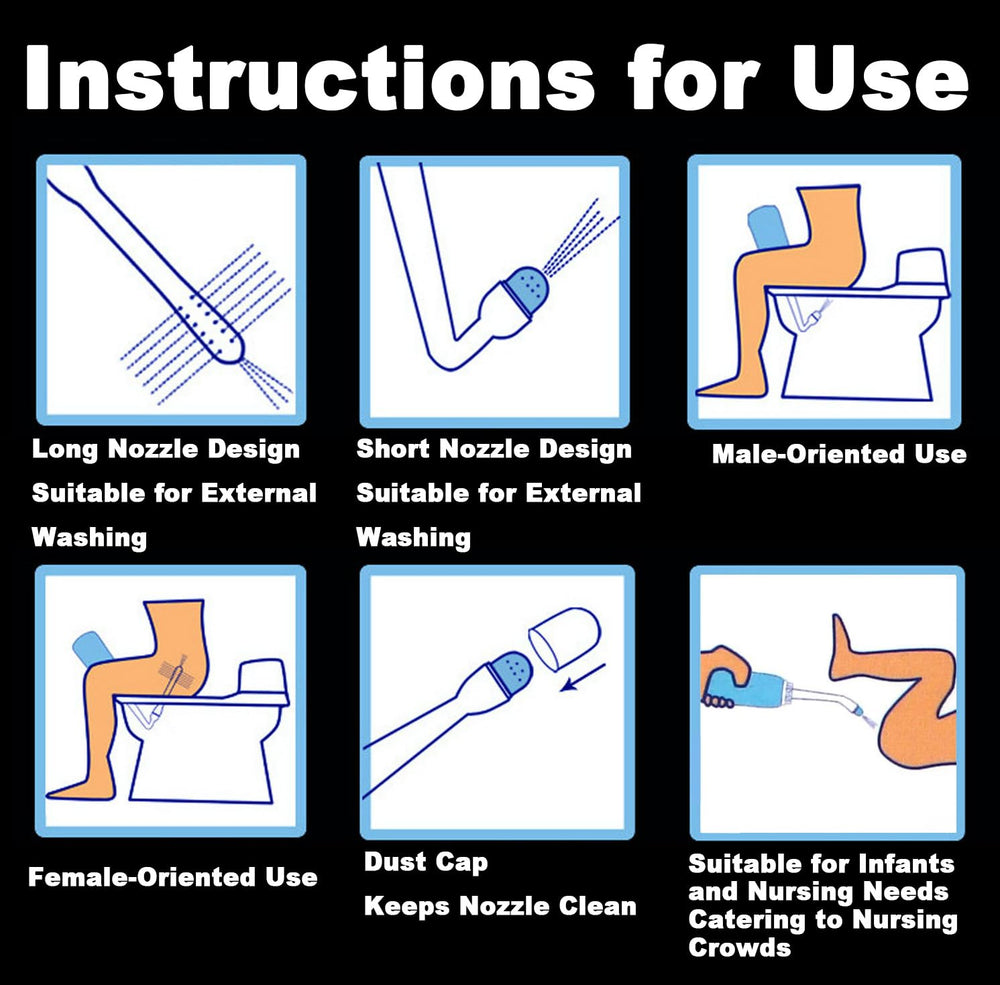 Instructions for Use

Long Nozzle Design
Suitable for External
Washing

Short Nozzle Design
Suitable for External
Washing

Male-Oriented Use

Female-Oriented Use

Dust Cap
Keeps Nozzle Clean

Suitable for Infants
and Nursing Needs
Catering to Nursing
Crowds