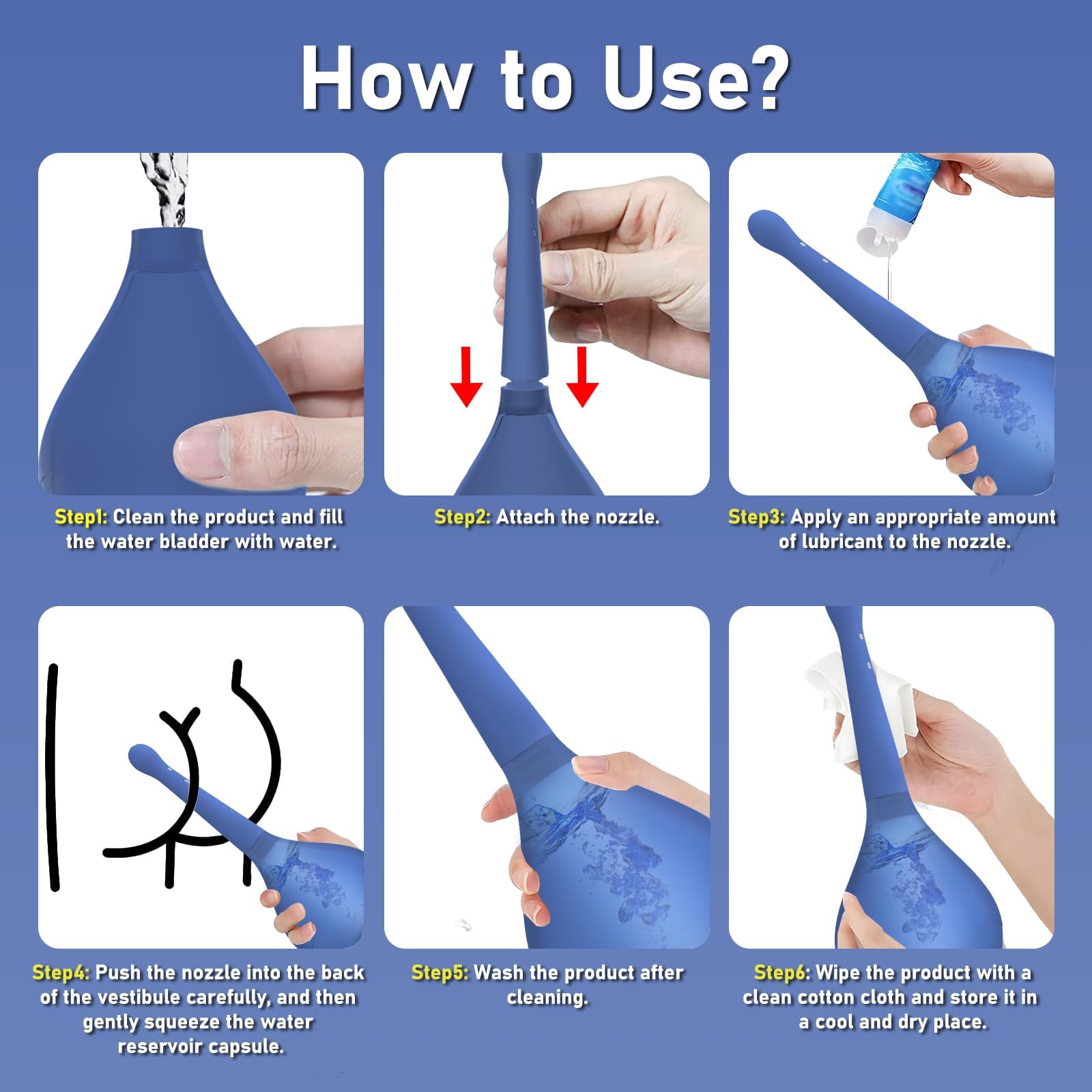 How to Use?

Step1: Clean the product and fill the water bladder with water.

Step2: Attach the nozzle.

Step3: Apply an appropriate amount of lubricant to the nozzle.

Step4: Push the nozzle into the back of the vestibule carefully, and then gently squeeze the water reservoir capsule.

Step5: Wash the product after cleaning.

Step6: Wipe the product with a clean cotton cloth and store it in a cool and dry place.