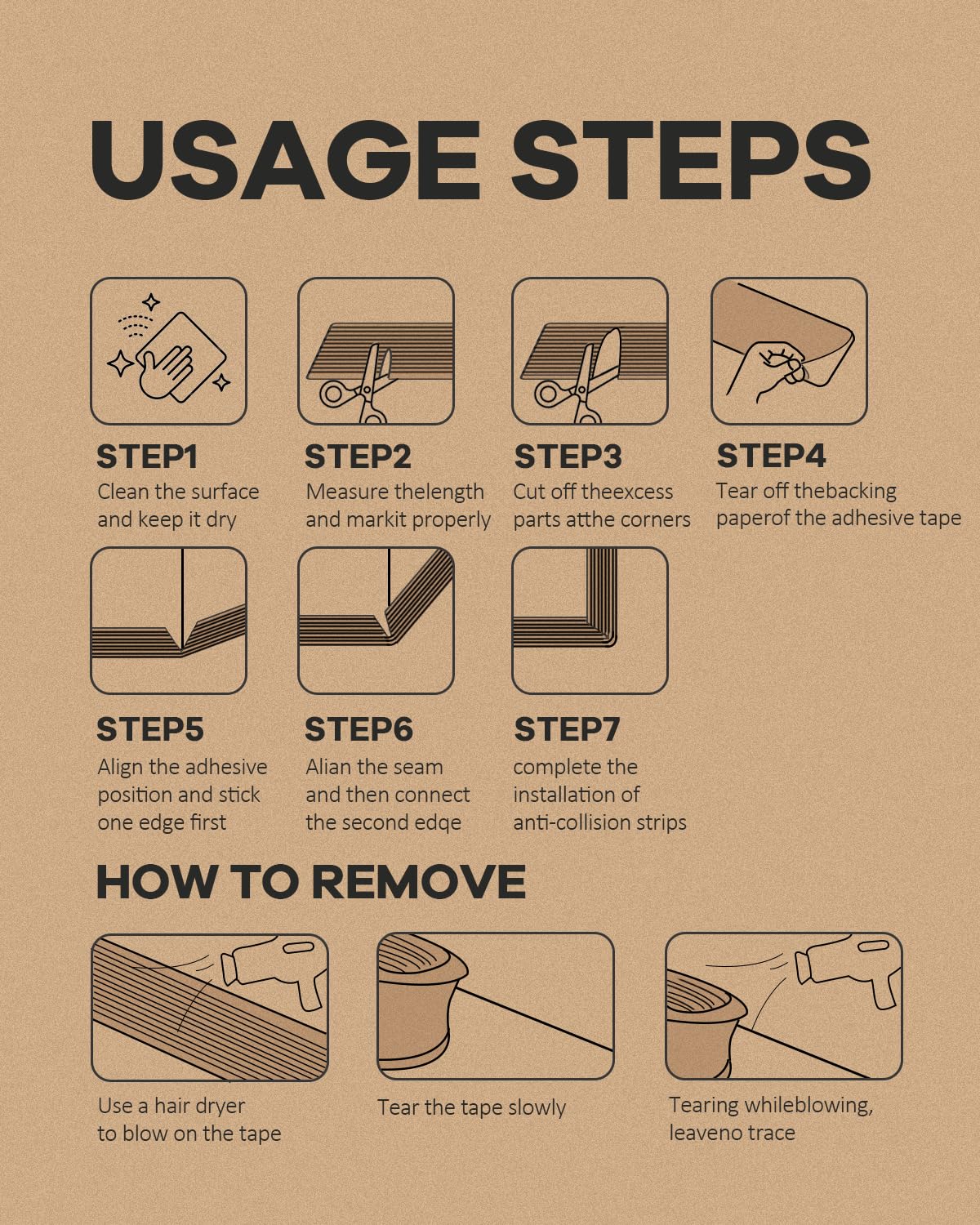 USAGE STEPS

STEP1
Clean the surface and keep it dry

STEP2
Measure thelength and markit properly

STEP3
Cut off theexcess parts atthe corners

STEP4
Tear off thebacking paperof the adhesive tape

STEP5
Align the adhesive position and stick one edge first

STEP6
Alian the seam and then connect the second edqe

STEP7
complete the installation of anti-collision strips

HOW TO REMOVE

Use a hair dryer to blow on the tape

Tear the tape slowly

Tearing whileblowing, leaveno trace