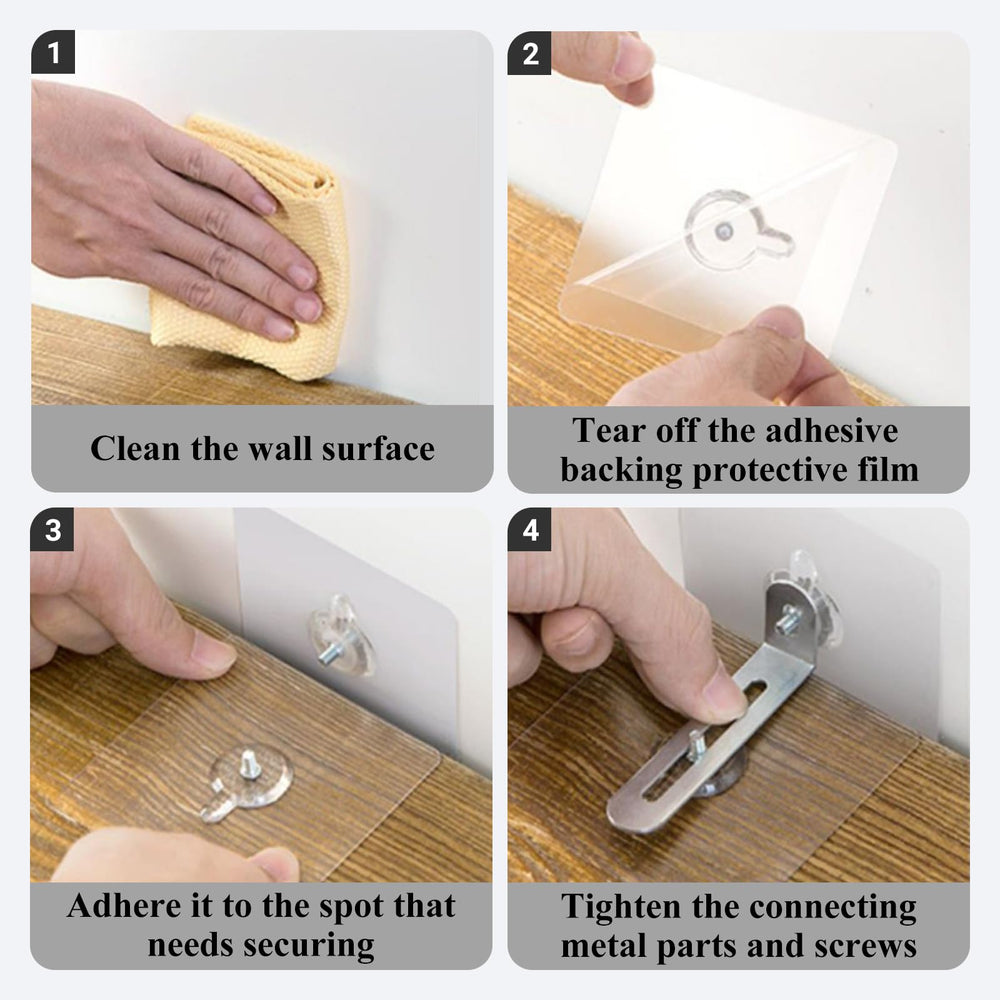 1

Clean the wall surface

2

Tear off the adhesive backing protective film

3

Adhere it to the spot that needs securing

4

Tighten the connecting metal parts and screws