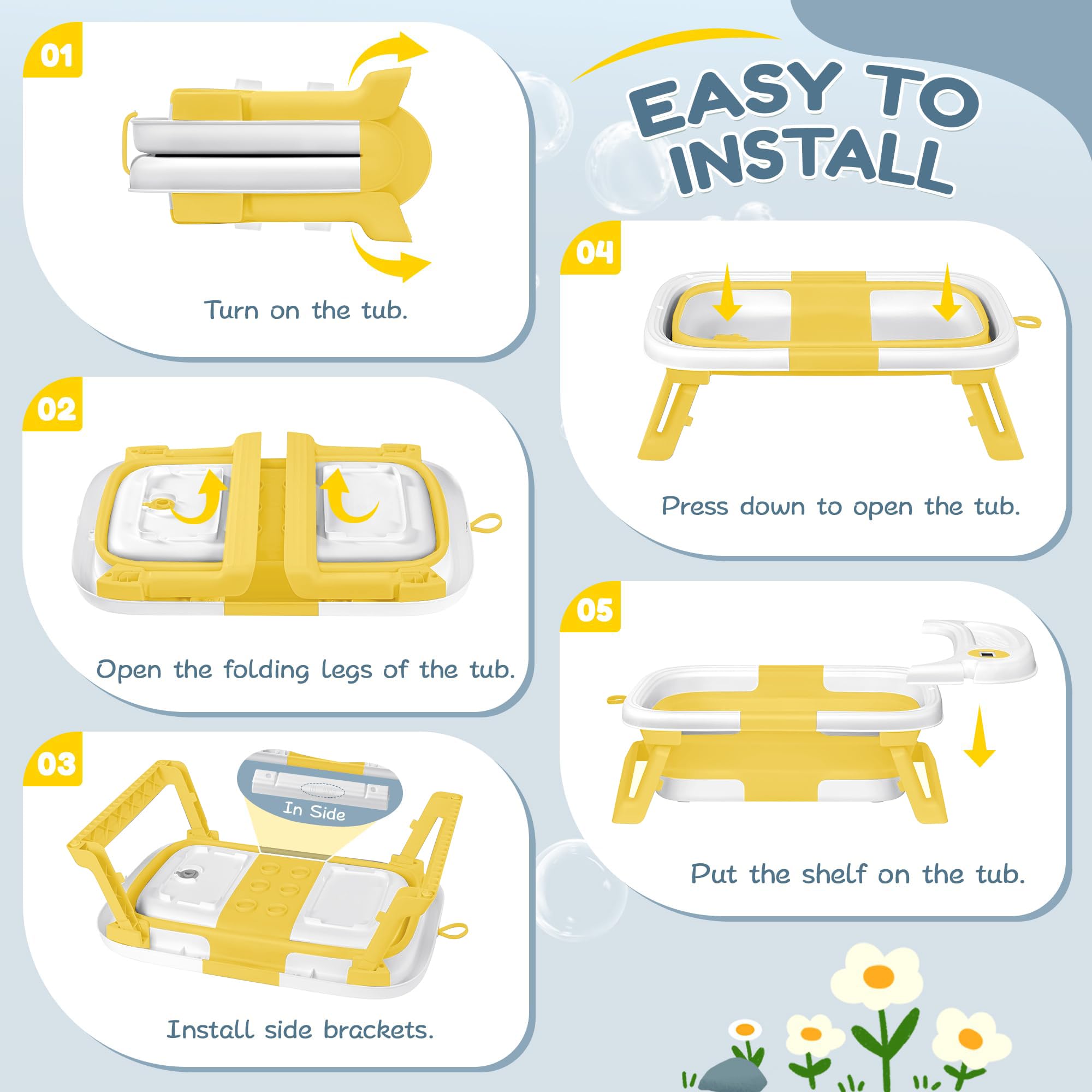 EASY TO INSTALL

01

Turn on the tub.

02

Open the folding legs of the tub.

03

In Side

Install side brackets.

04

Press down to open the tub.

05

Put the shelf on the tub.