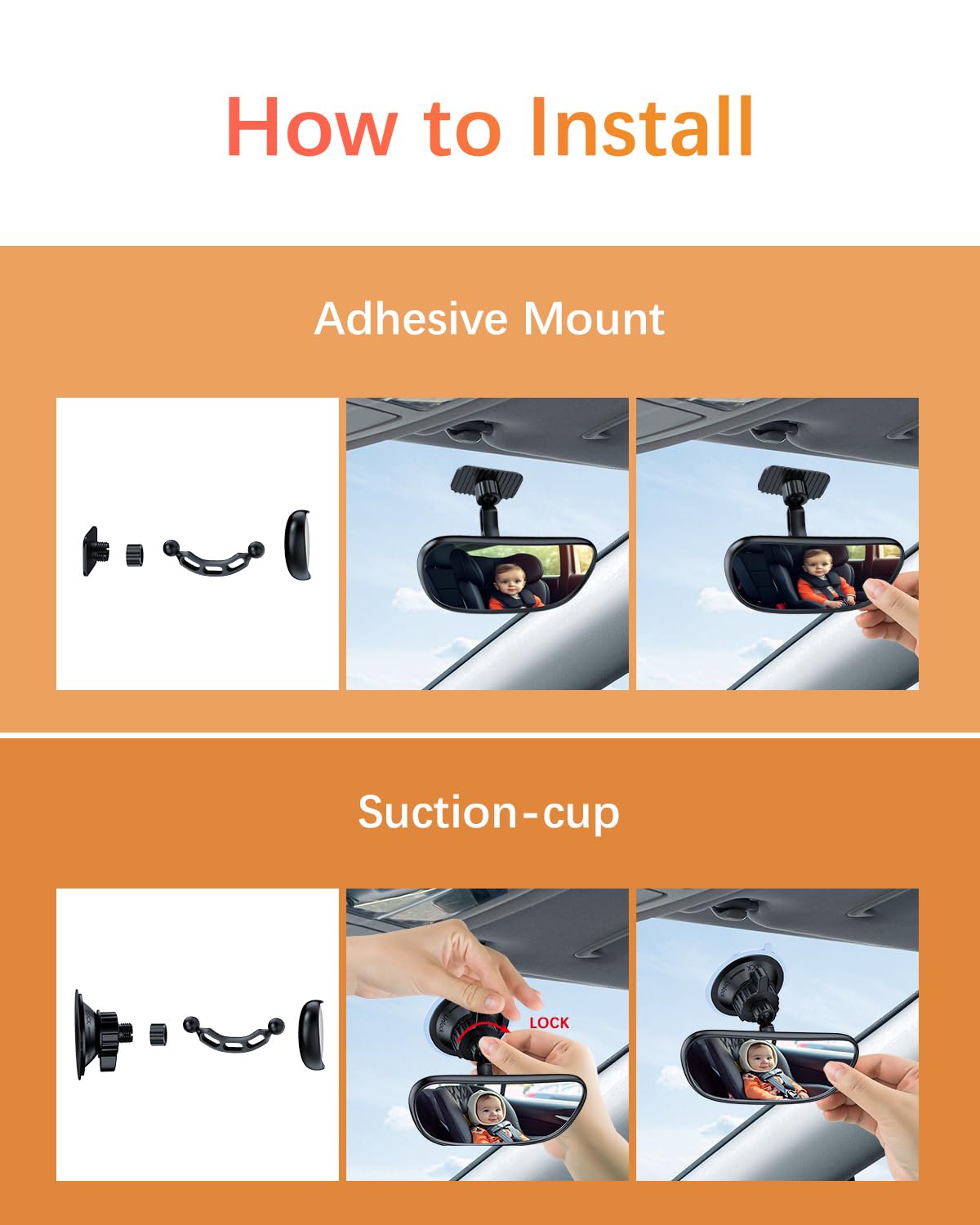 How to Install

Adhesive Mount

Suction-cup

LOCK