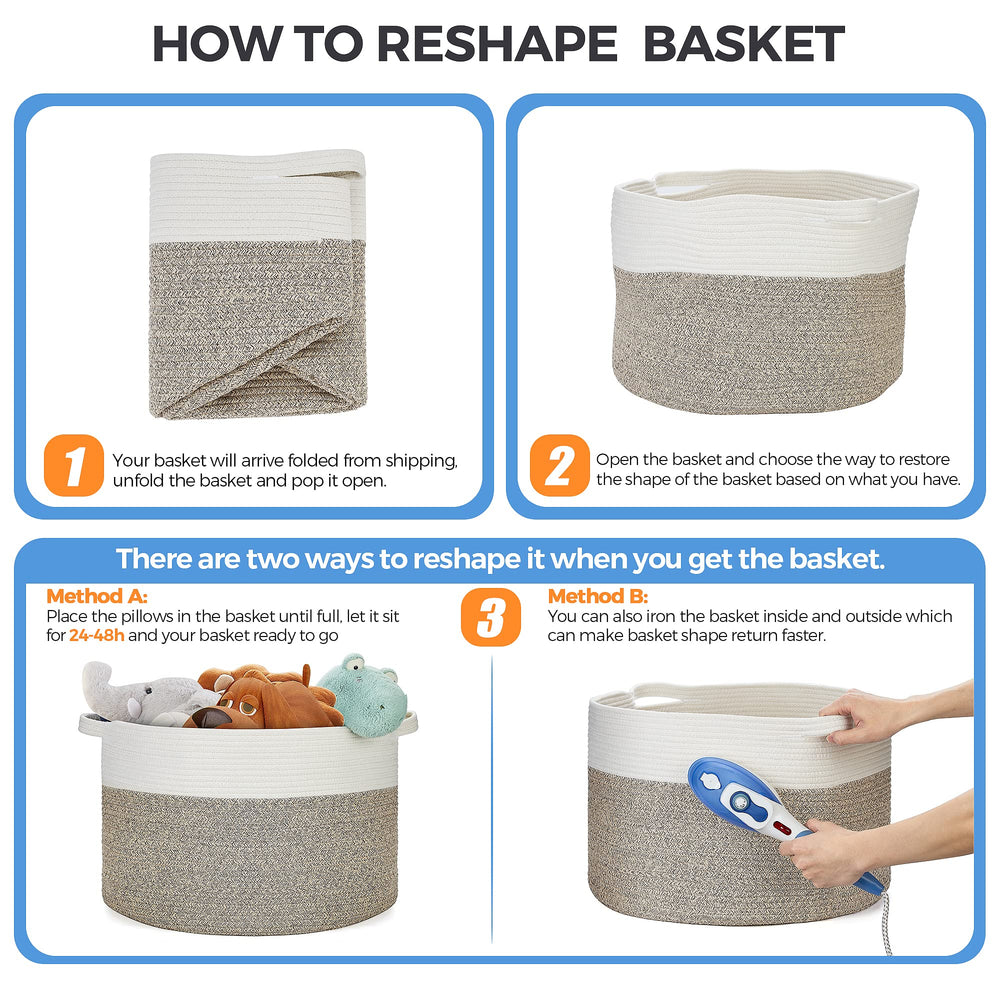 HOW TO RESHAPE BASKET

1 Your basket will arrive folded from shipping, unfold the basket and pop it open.

2 Open the basket and choose the way to restore the shape of the basket based on what you have.

There are two ways to reshape it when you get the basket.

Method A:
Place the pillows in the basket until full, let it sit for 24-48h and your basket ready to go

3

Method B:
You can also iron the basket inside and outside which can make basket shape return faster.